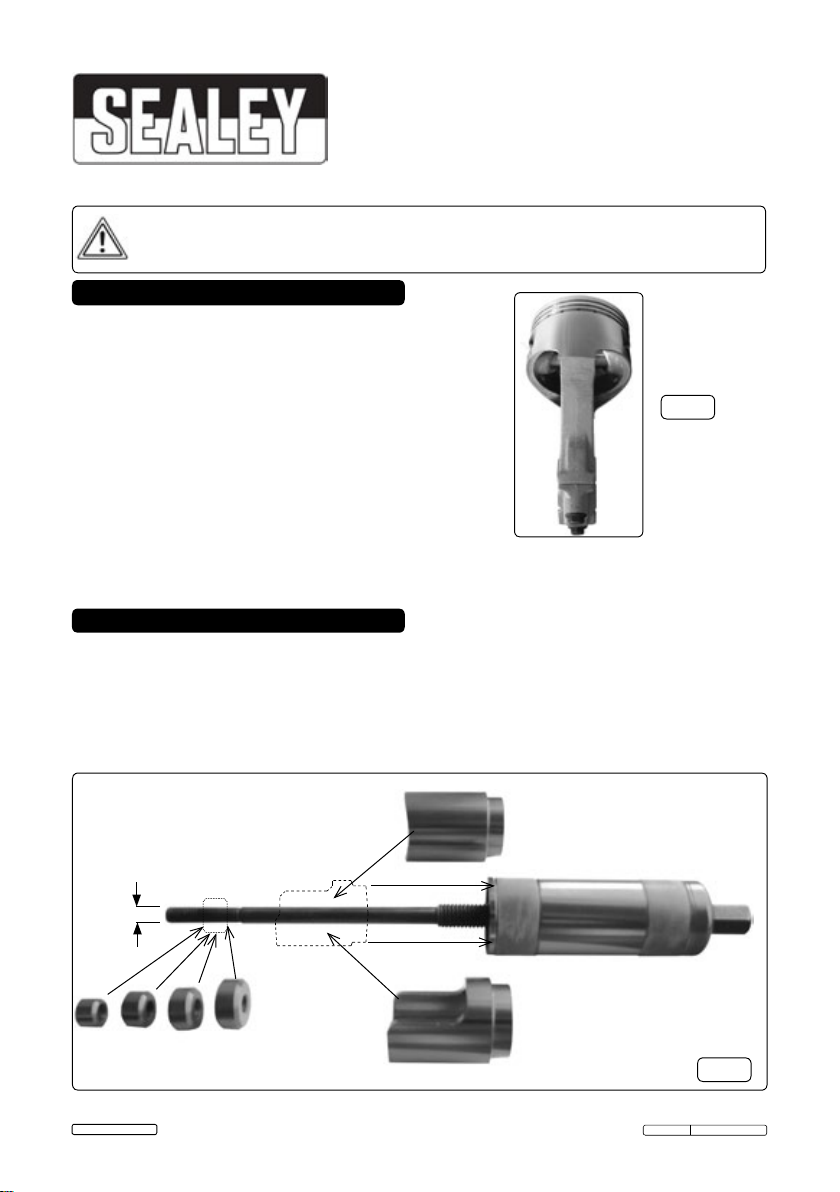 SEALEY