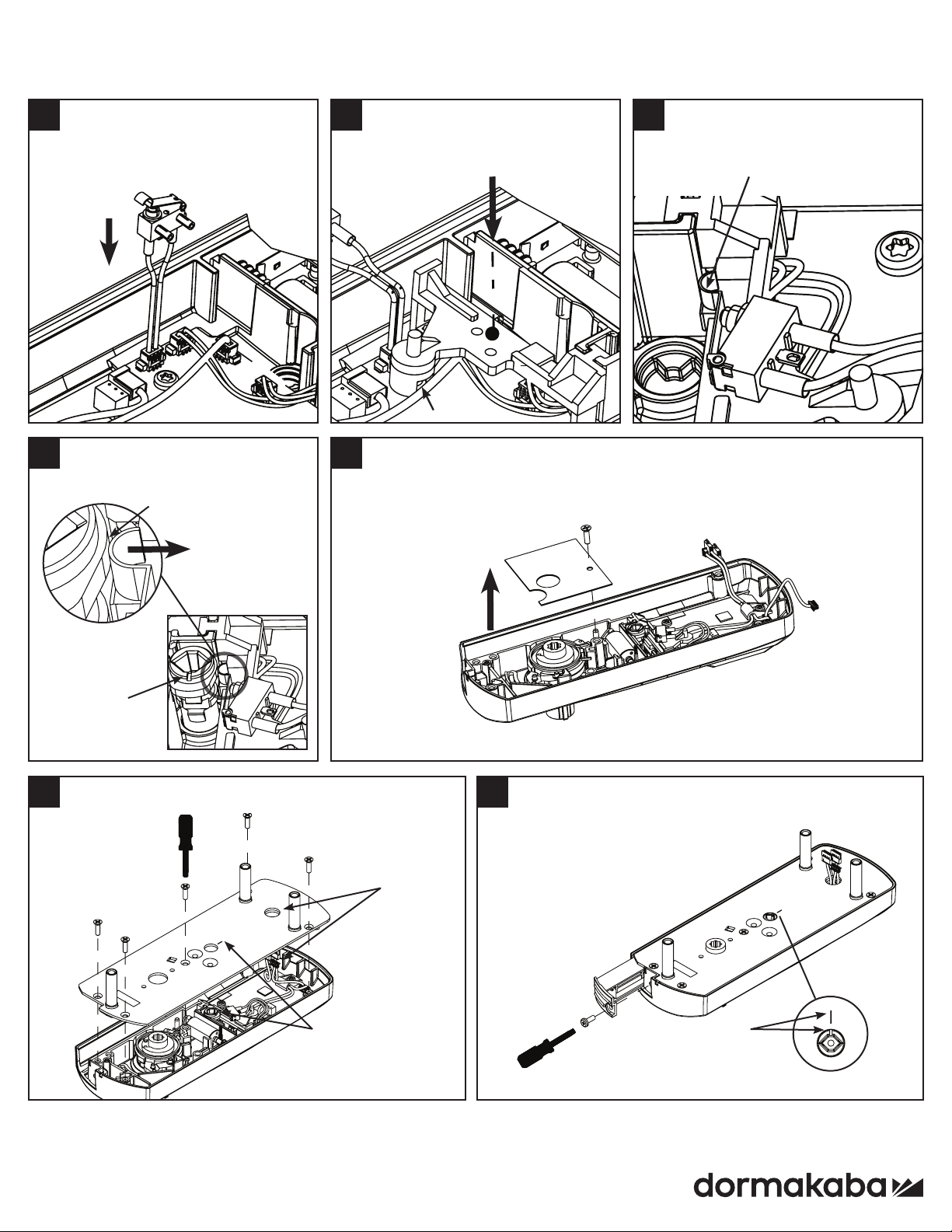 dormakaba