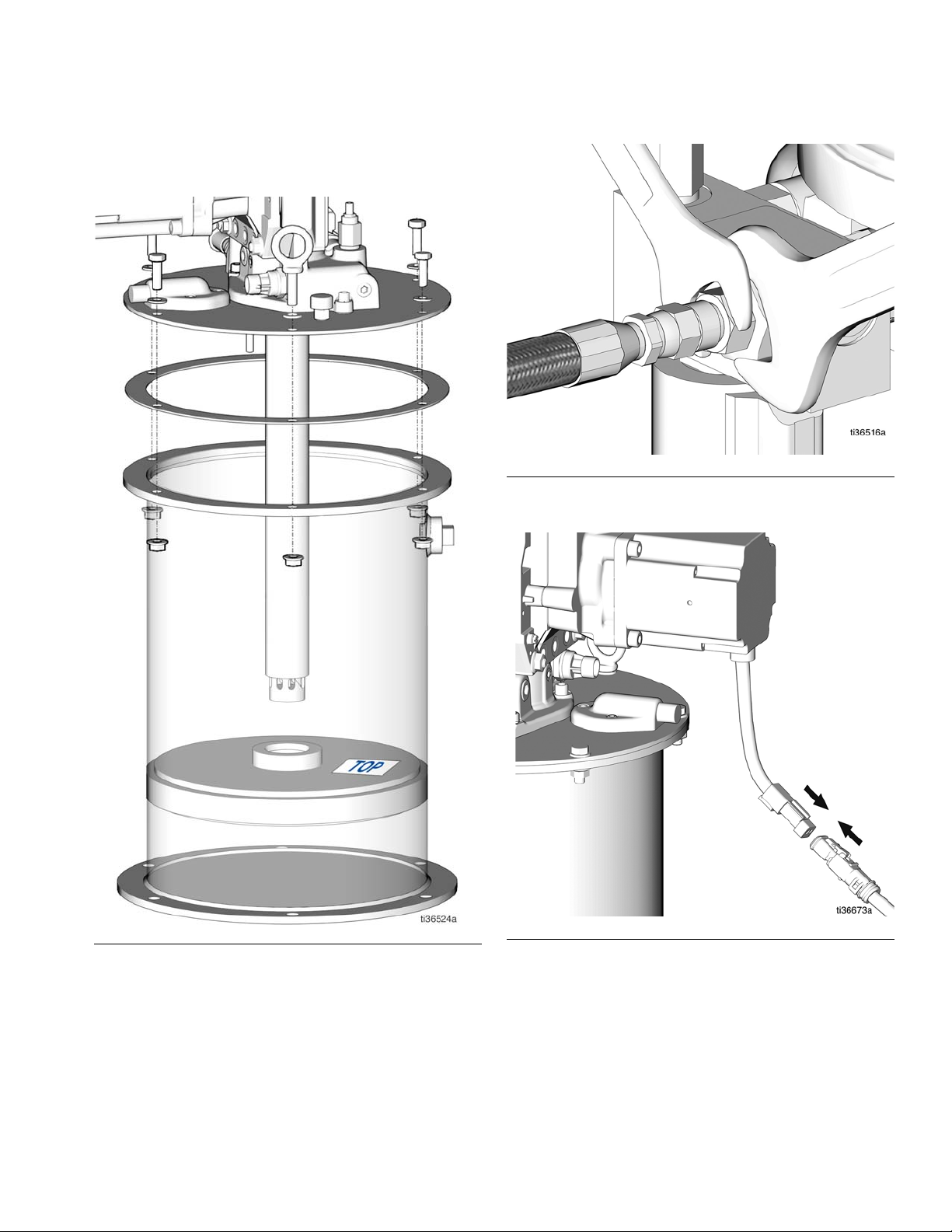 TOP

ti36524a

ti36516a

ti36673a