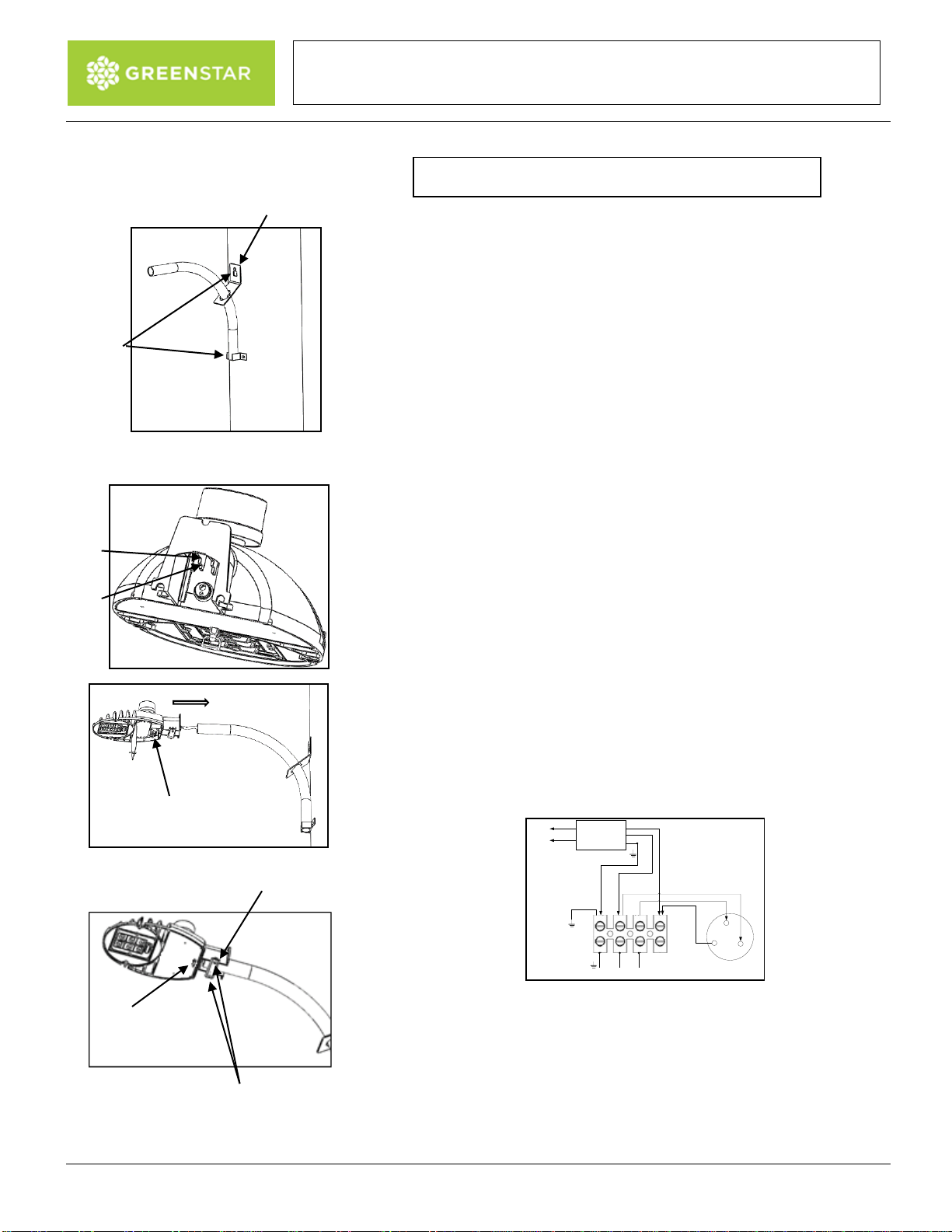 GREENSTAR