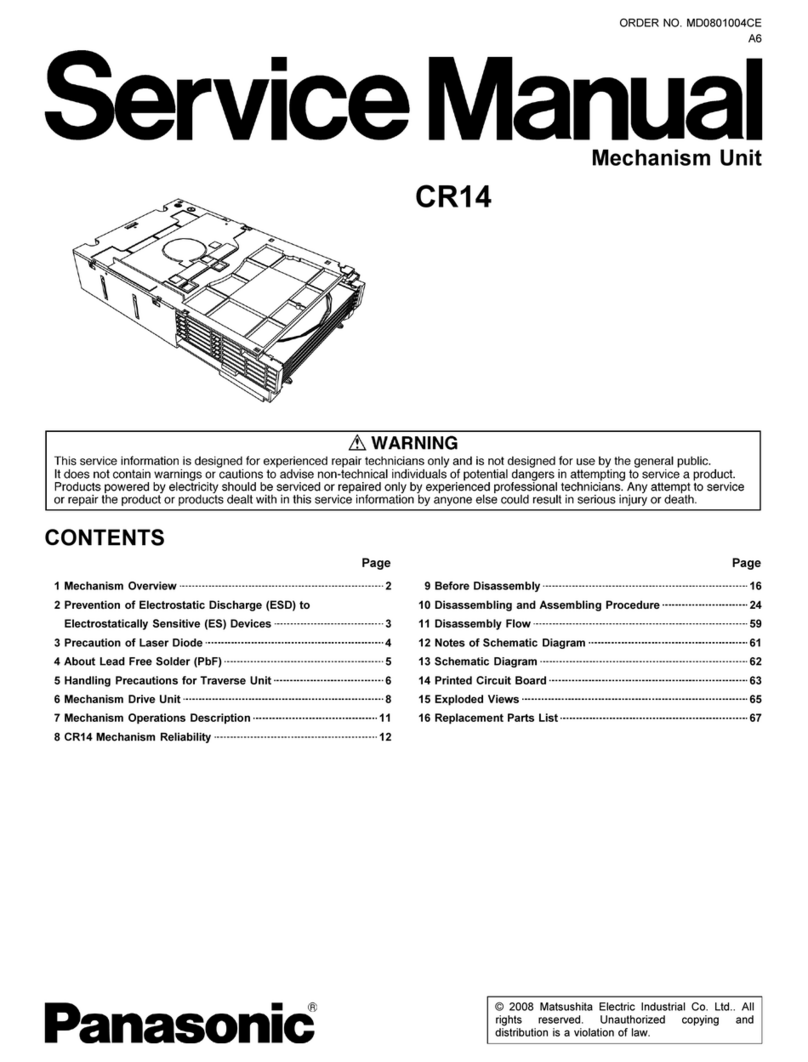 ORDER NO. MD0801004CE
A6

Service Manual

Mechanism Unit

CR14

⚠ WARNING

This service information is designed for experienced repair technicians only and is not designed for use by the general public. It does not contain warnings or cautions to advise non-technical individuals of potential dangers in attempting to service a product. Products powered by electricity should be serviced or repaired only by experienced professional technicians. Any attempt to service or repair the product or products dealt with in this service information by anyone else could result in serious injury or death.

CONTENTS

Page

1 Mechanism Overview 2
2 Prevention of Electrostatic Discharge (ESD) to Electrostatically Sensitive (ES) Devices 3
3 Precaution of Laser Diode 4
4 About Lead Free Solder (PbF) 5
5 Handling Precautions for Traverse Unit 6
6 Mechanism Drive Unit 8
7 Mechanism Operations Description 11
8 CR14 Mechanism Reliability 12

Page

9 Before Disassembly 16
10 Disassembling and Assembling Procedure 24
11 Disassembly Flow 59
12 Notes of Schematic Diagram 61
13 Schematic Diagram 62
14 Printed Circuit Board 63
15 Exploded Views 65
16 Replacement Parts List 67

Panasonic®

© 2008 Matsushita Electric Industrial Co. Ltd.. All rights reserved. Unauthorized copying and distribution is a violation of law.