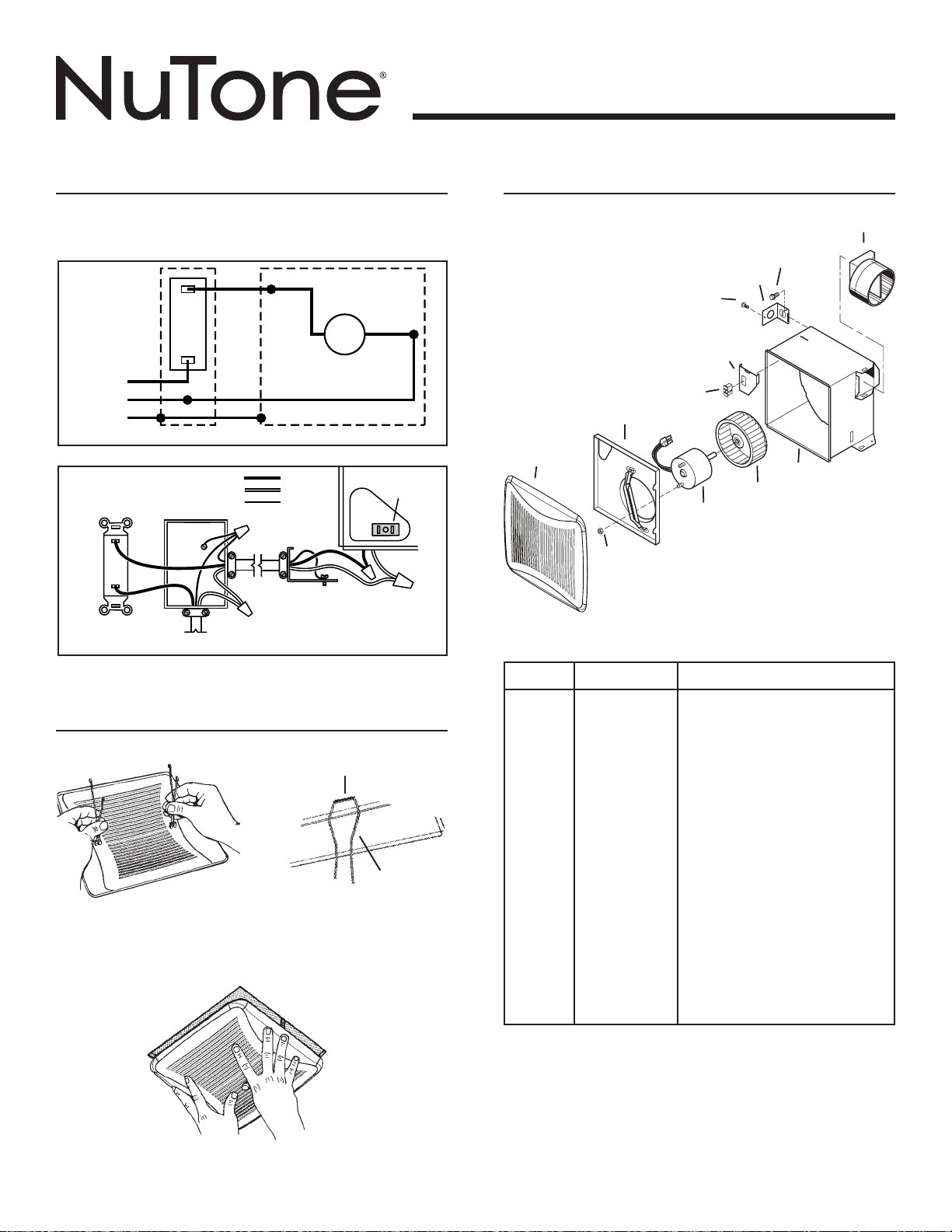 NuTone®