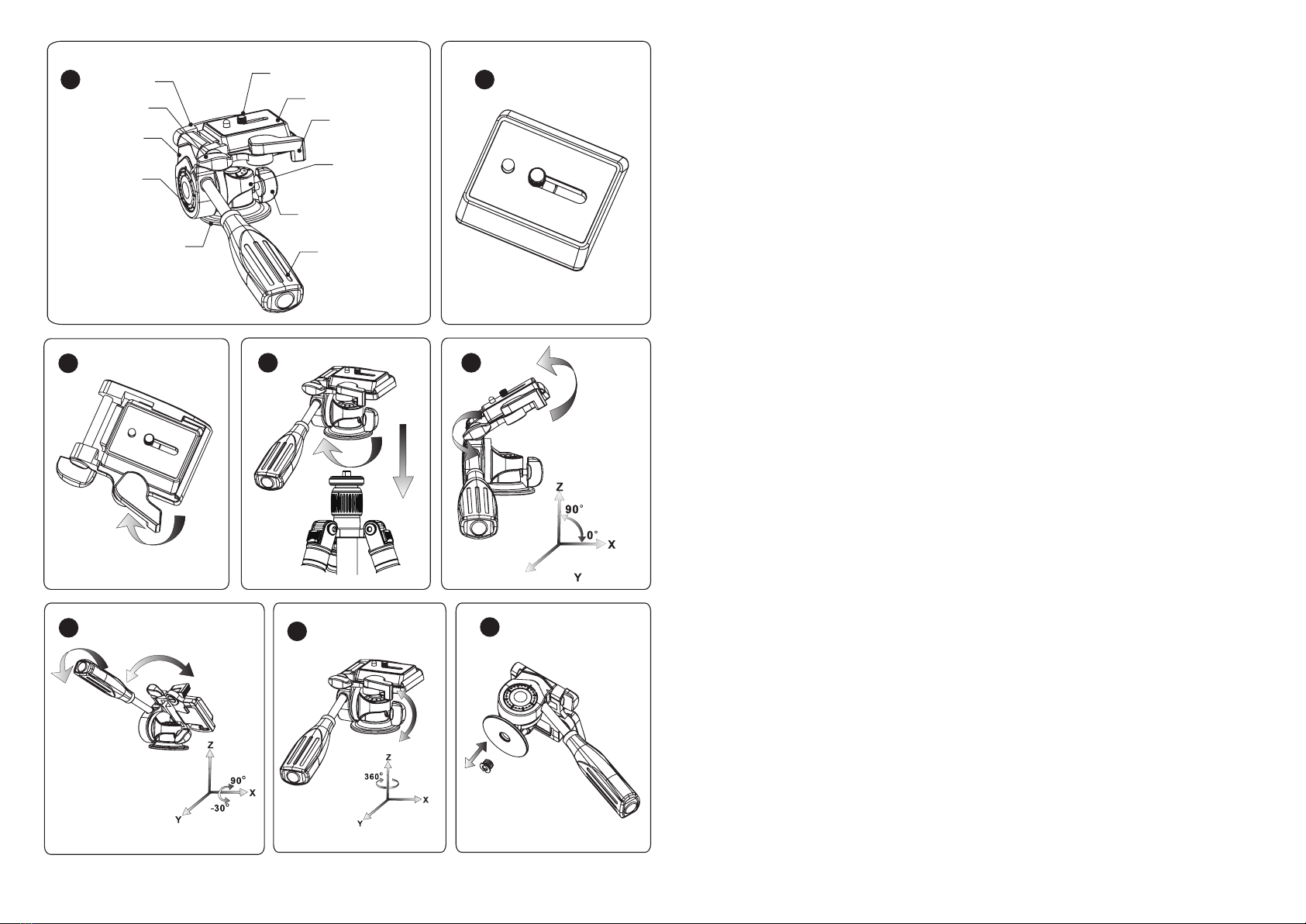 Z
90°
0°
X
Y

Z
90°
X
-30°
Y

Z
360°
X
Y