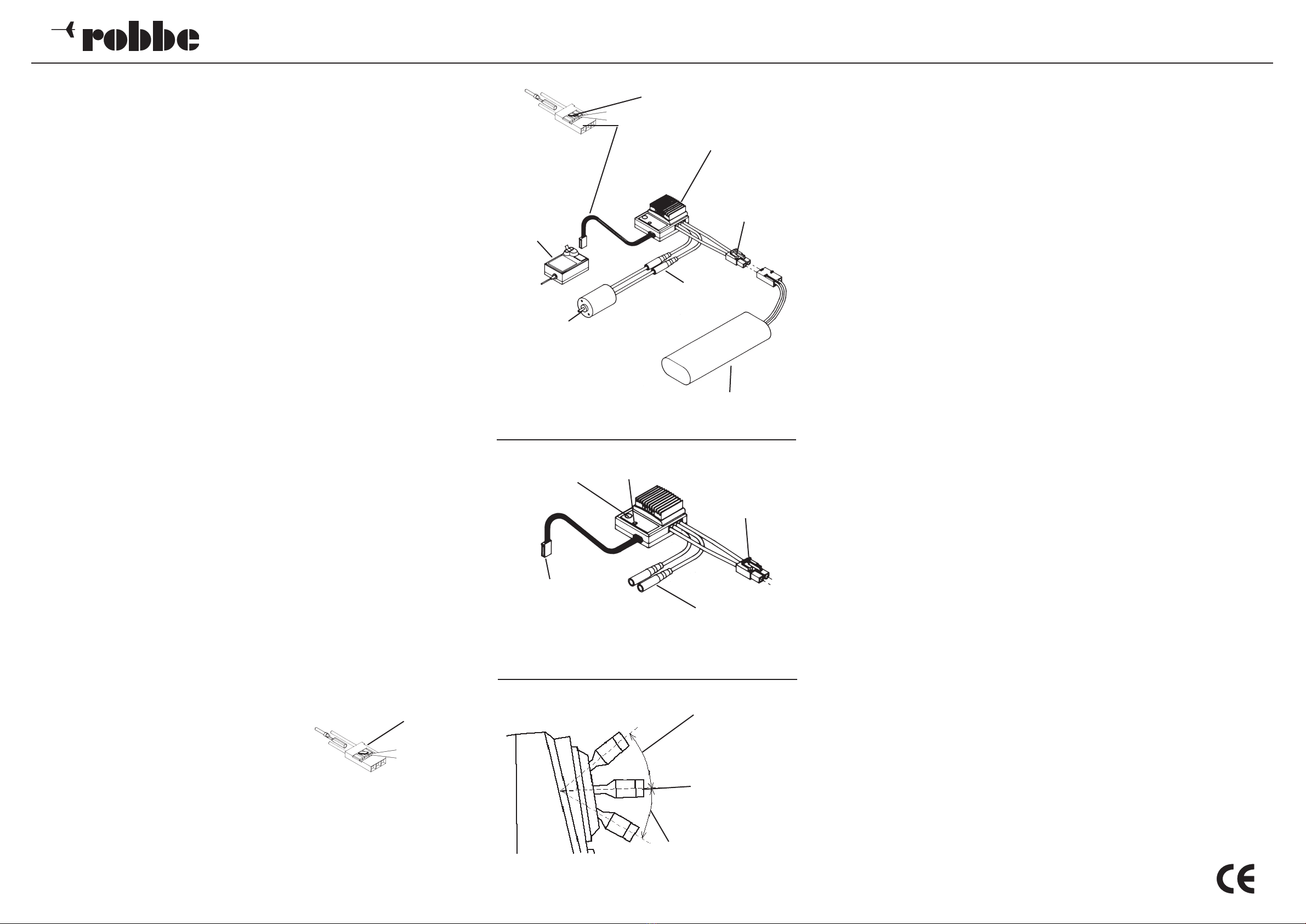 robbe

CE