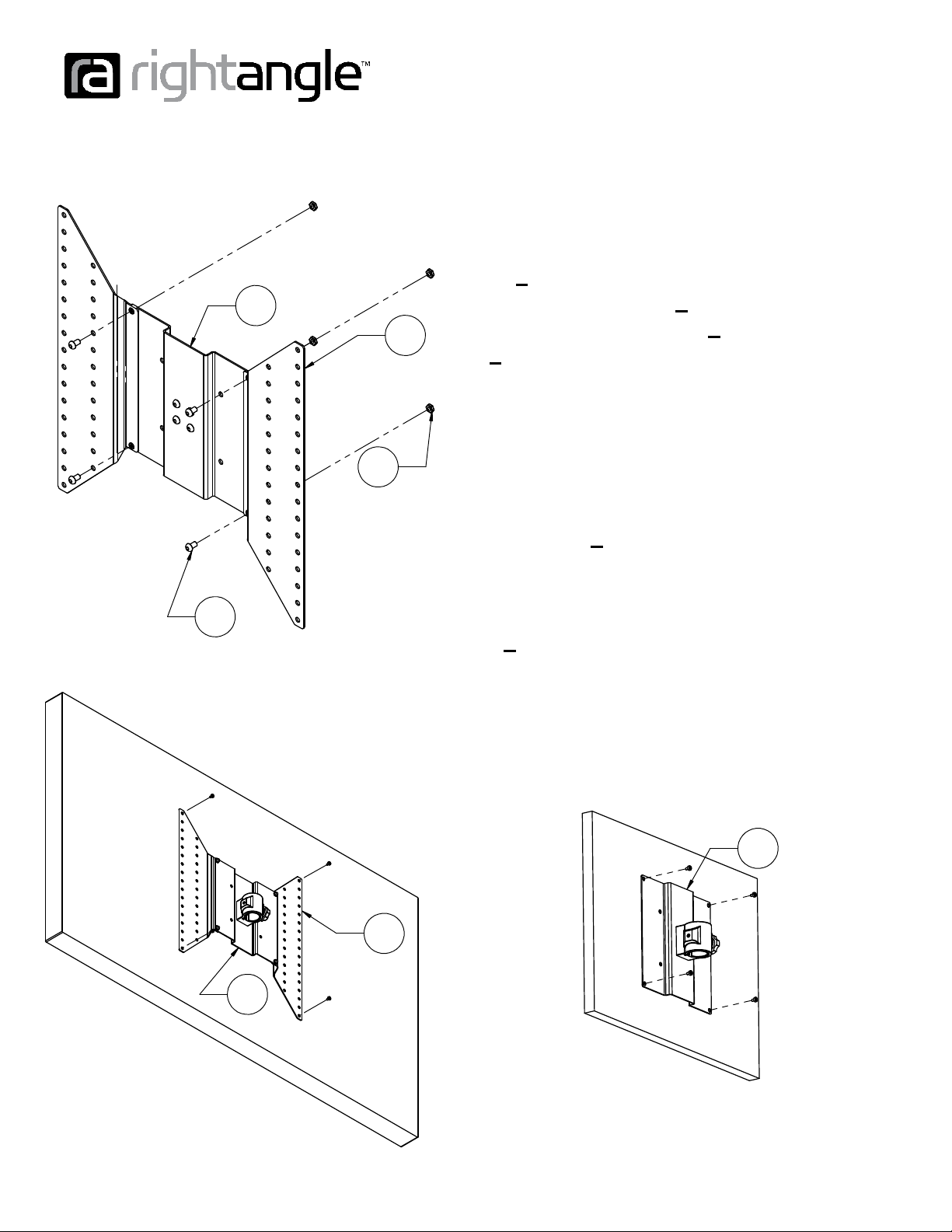 ra rightangle™