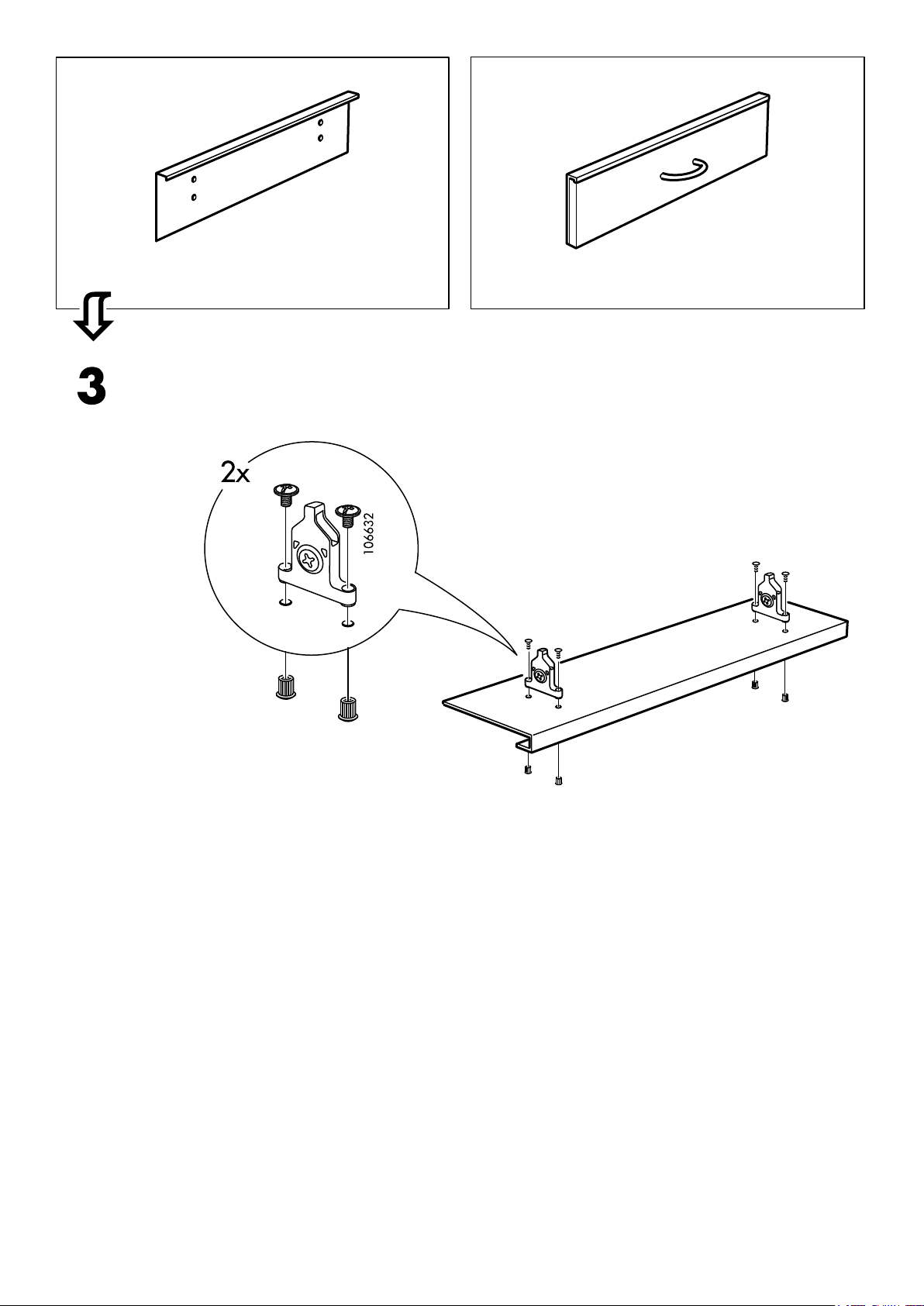 3

2x

106632