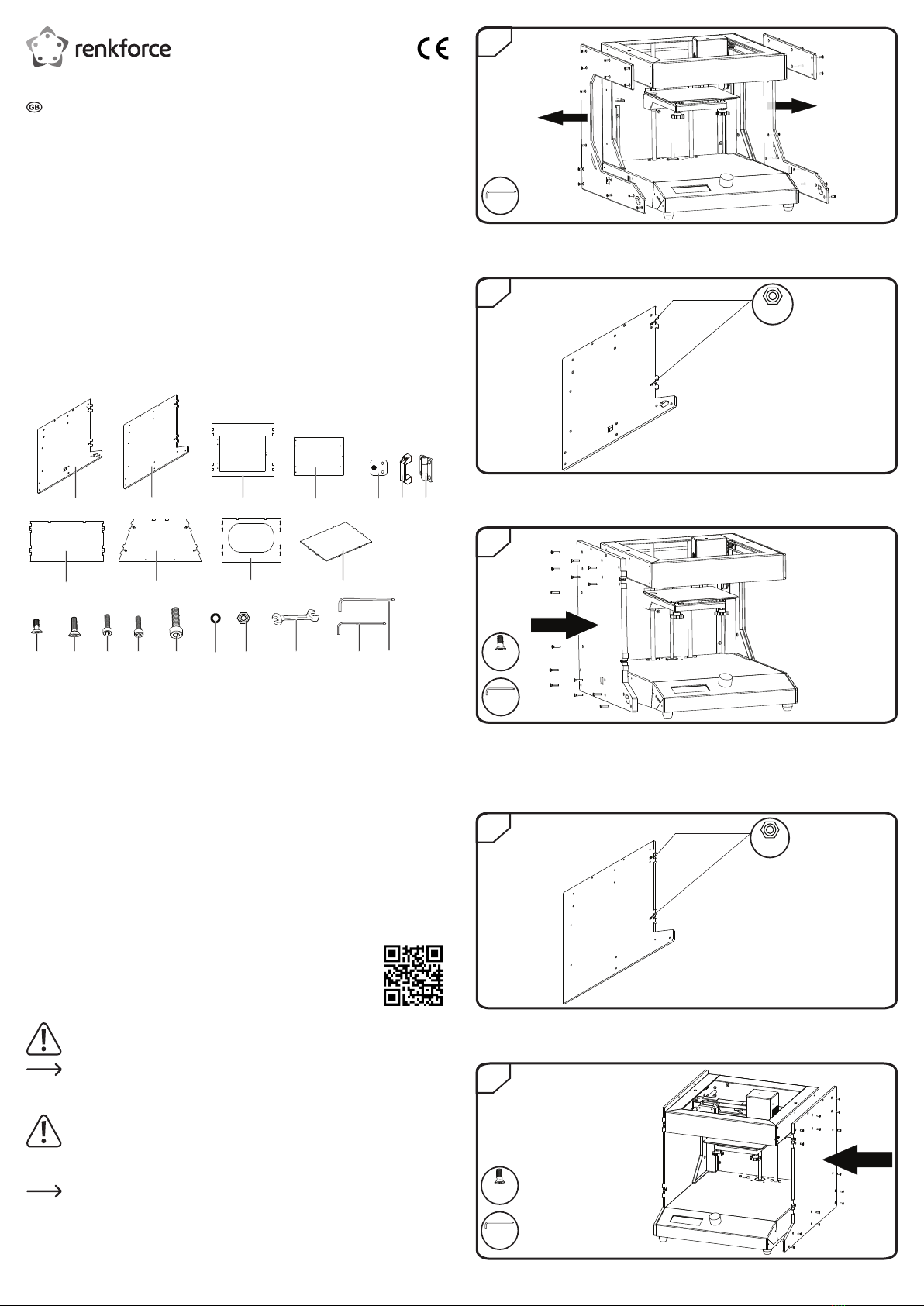 renkforce

CE

GB