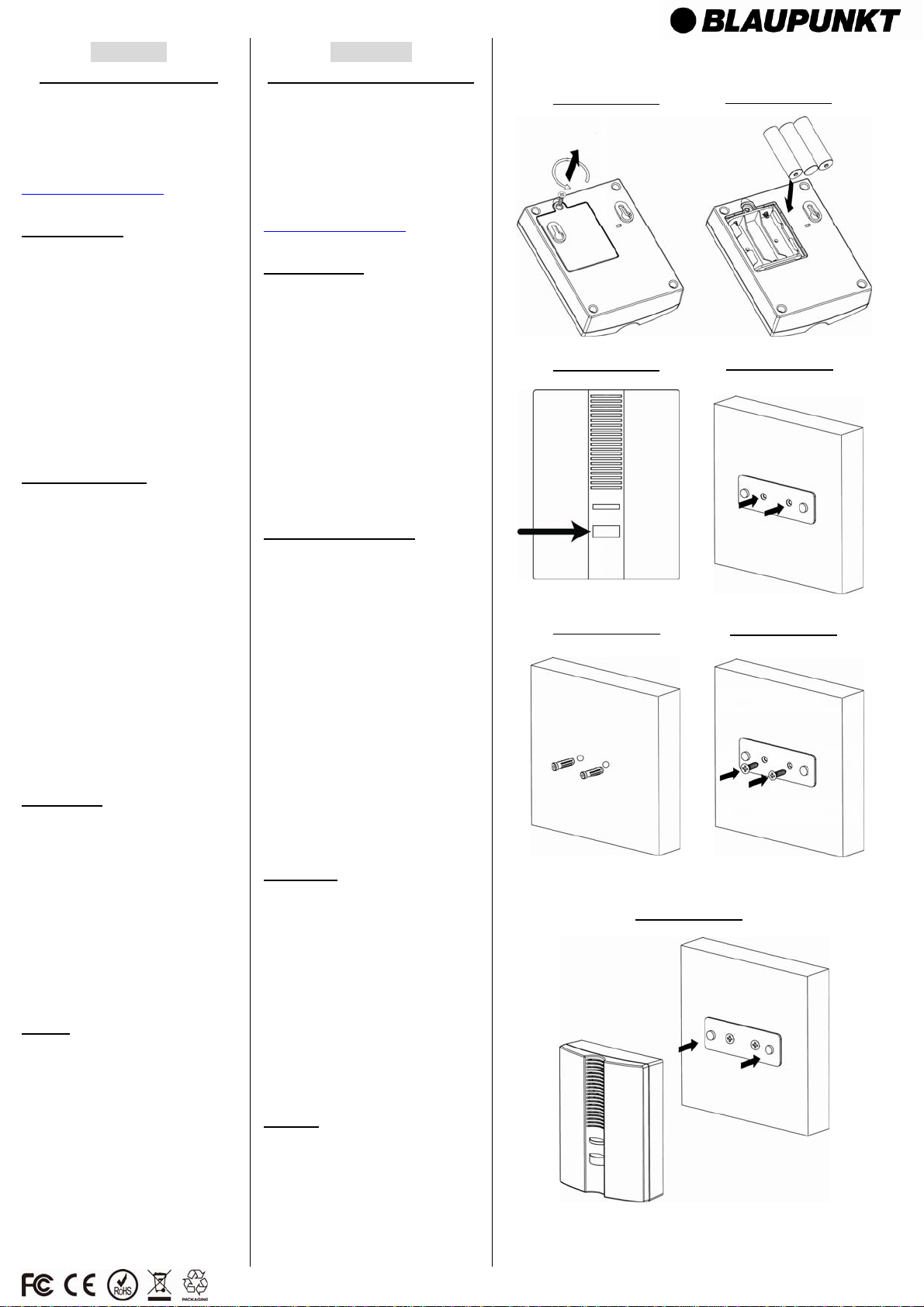 BLAUPUNKT

RoHS

PACKAGING