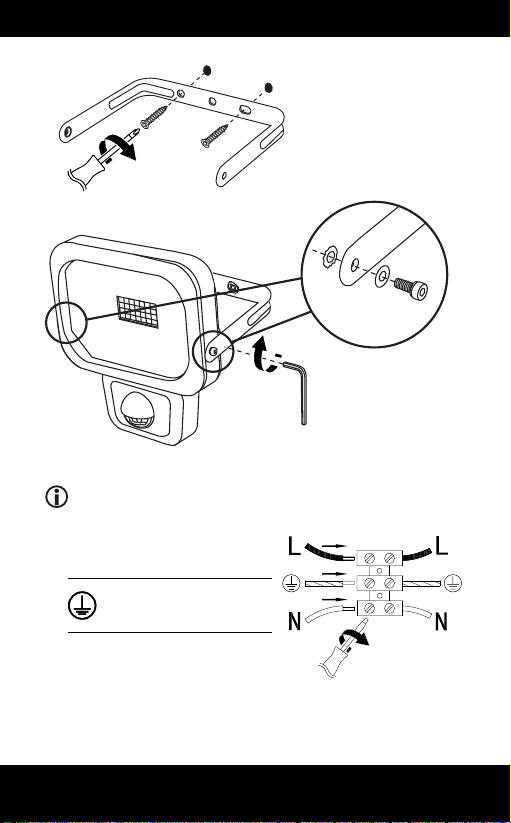 L L
N N