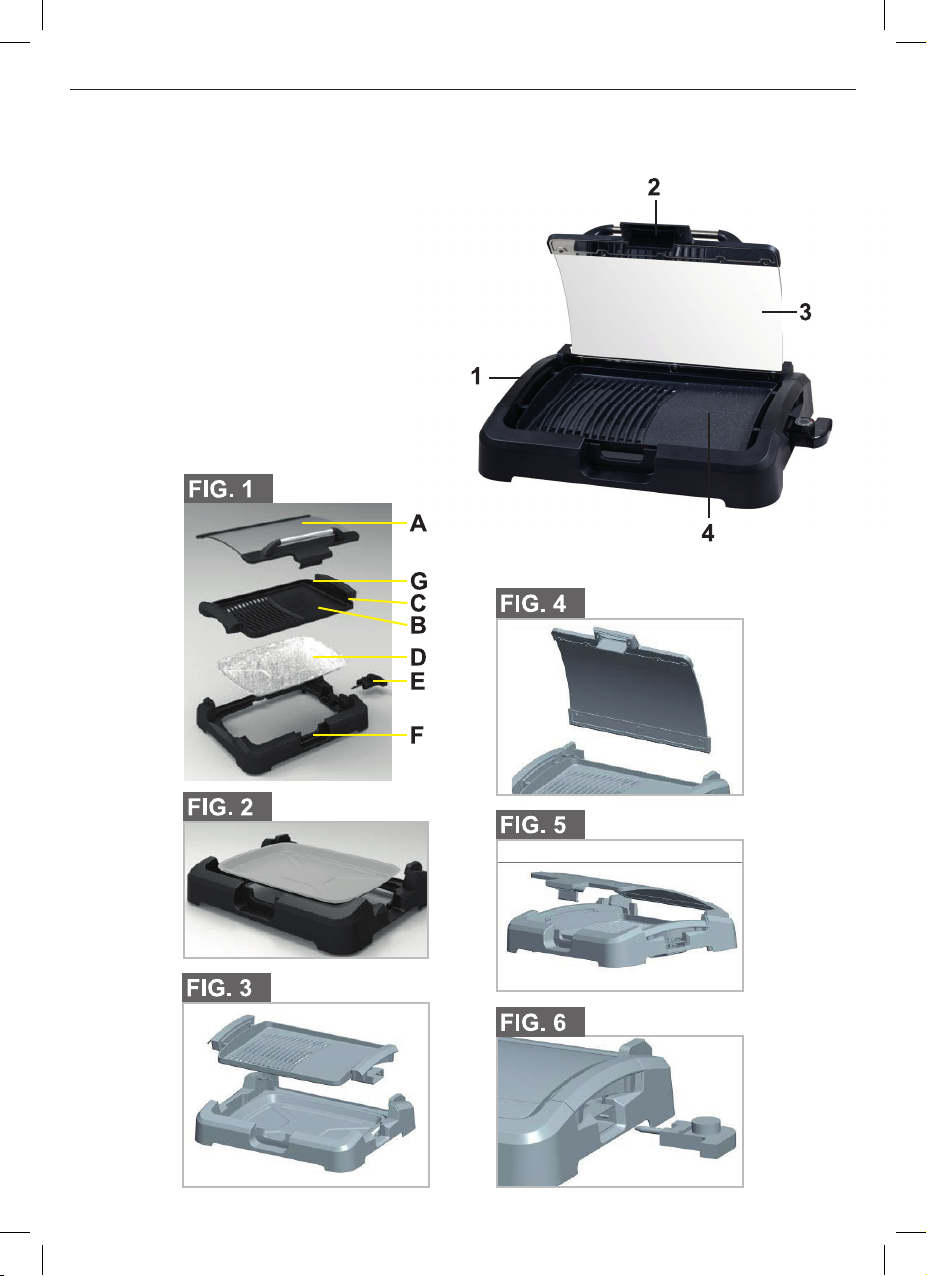 2
3
1
4

FIG. 1
A
G
C
B
D
E
F

FIG. 2

FIG. 3

FIG. 4

FIG. 5

FIG. 6