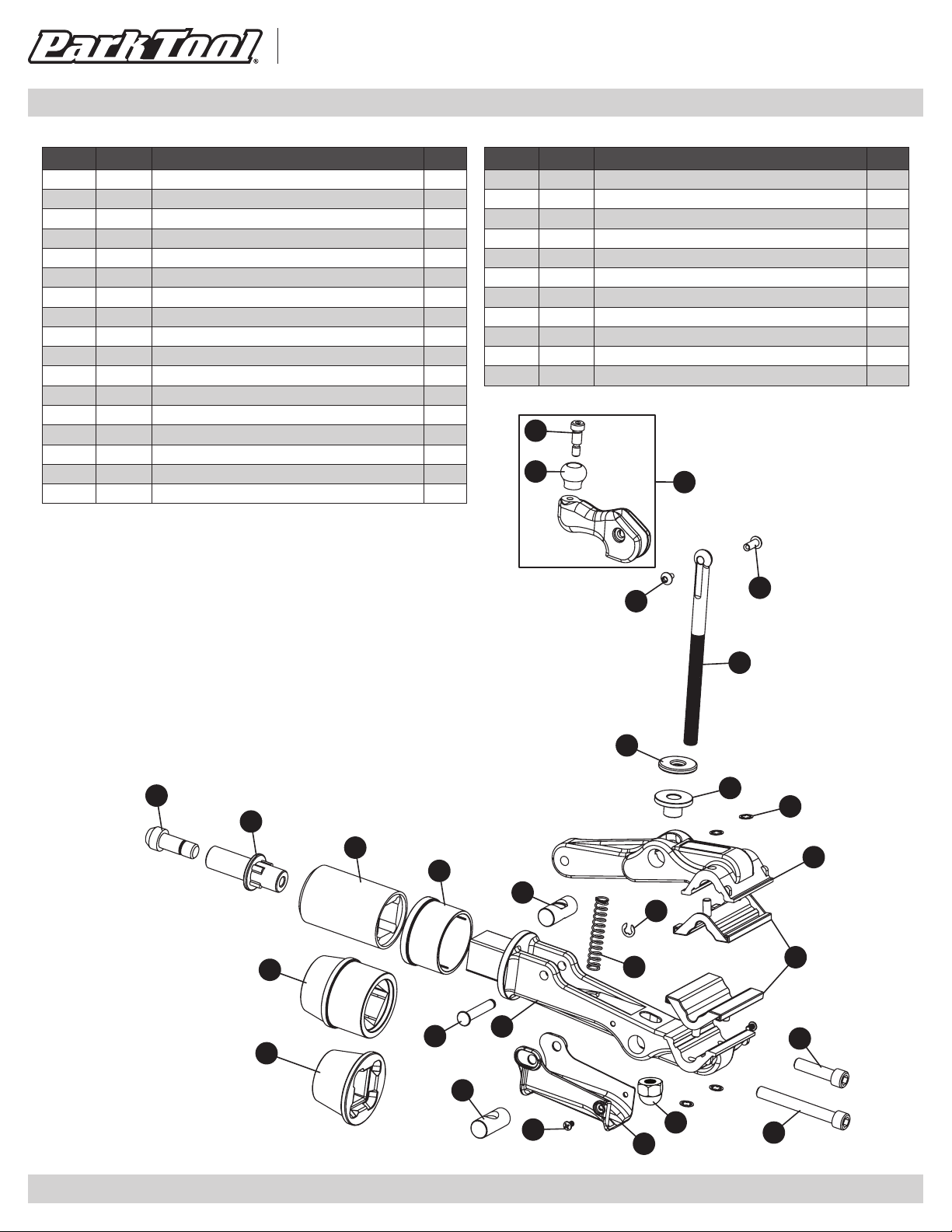 Park Tool®