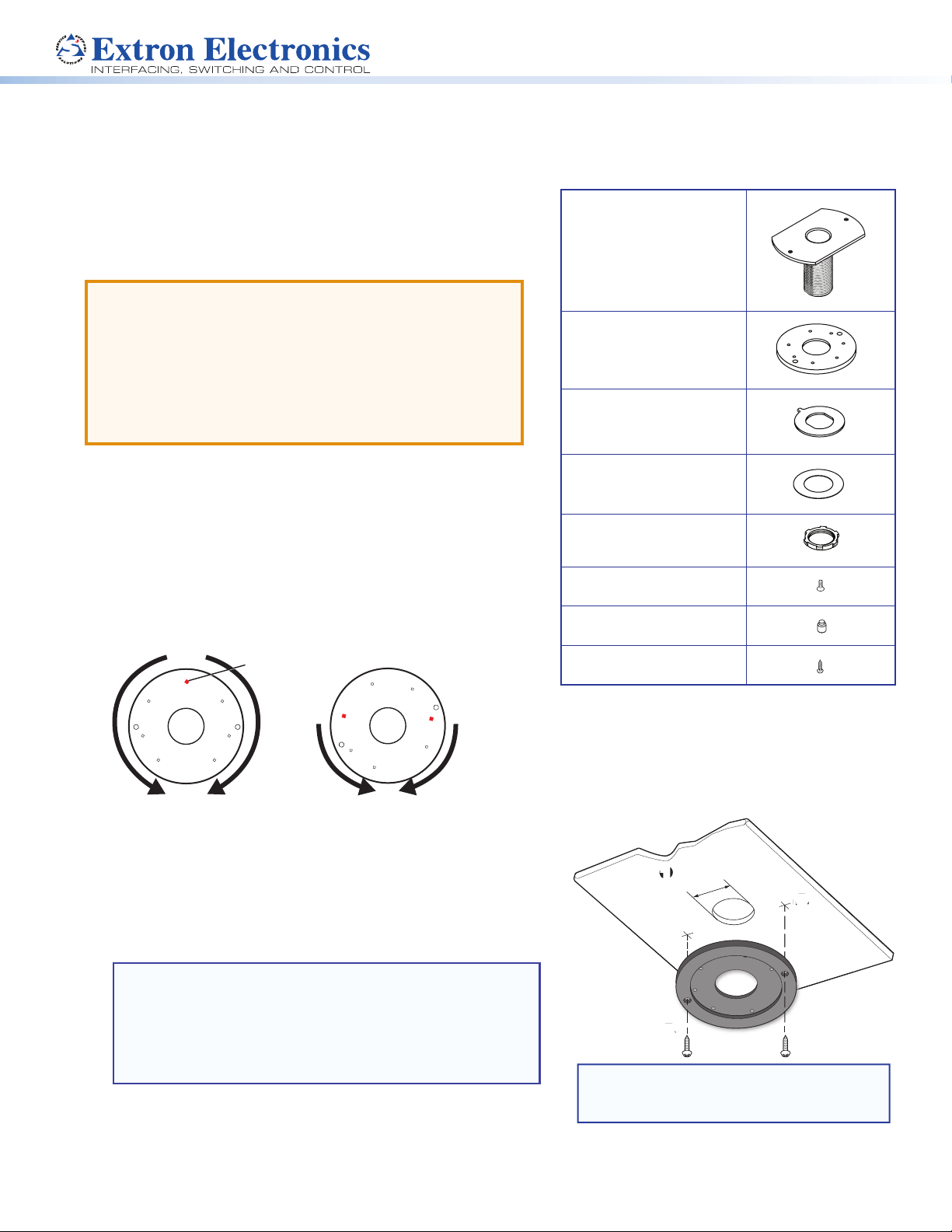 Extron Electronics
INTERFACING, SWITCHING AND CONTROL