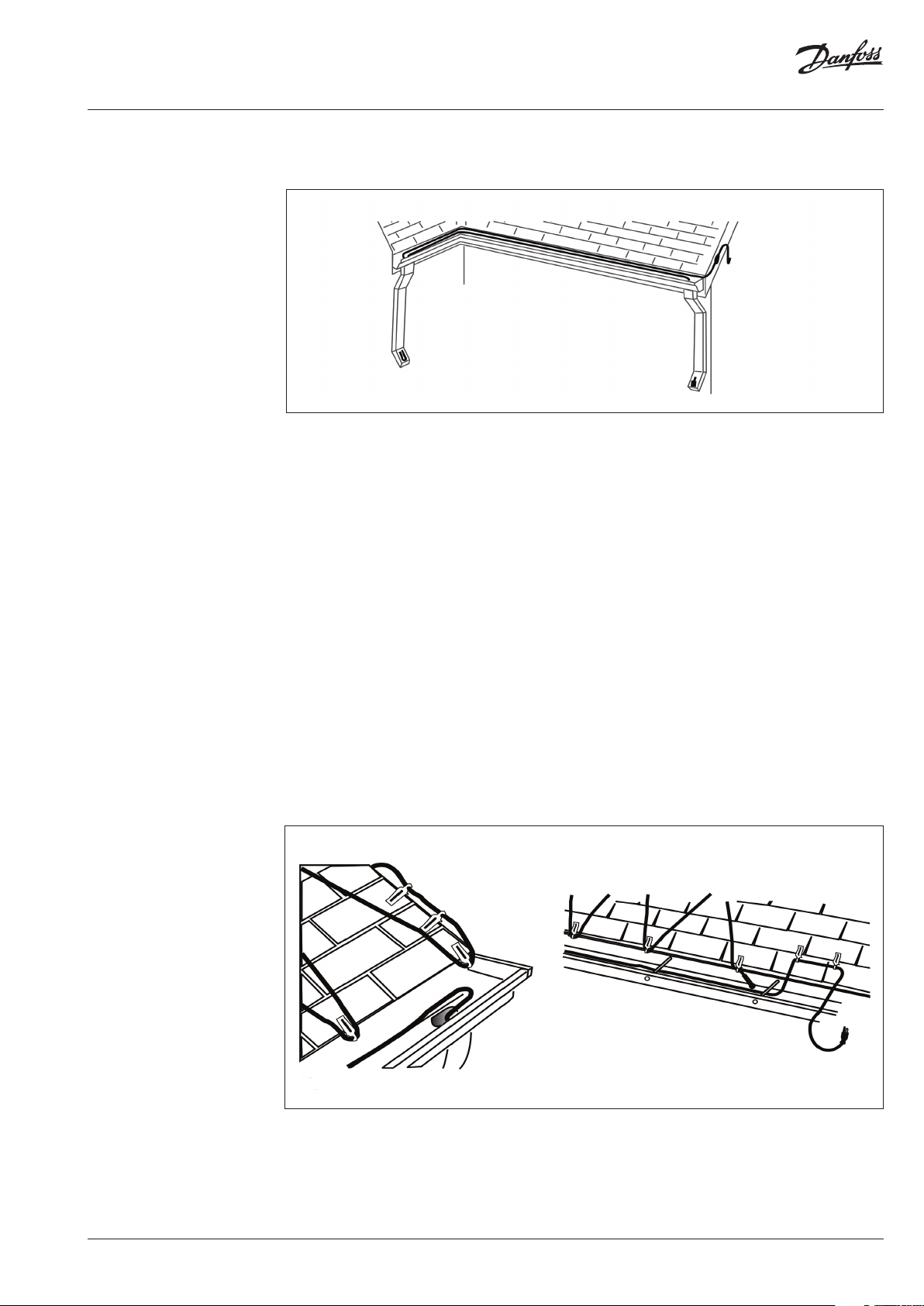 Danfoss