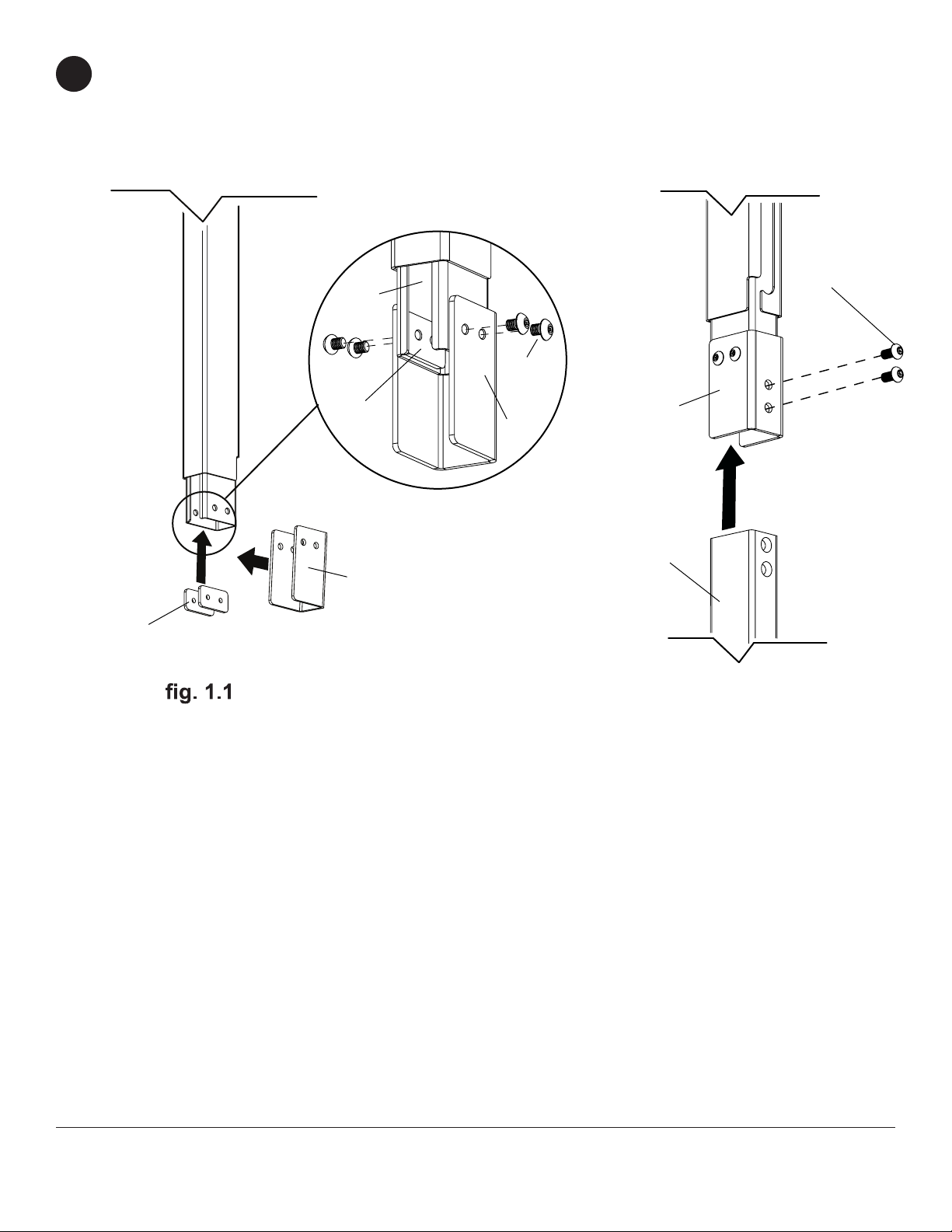 fig. 1.1