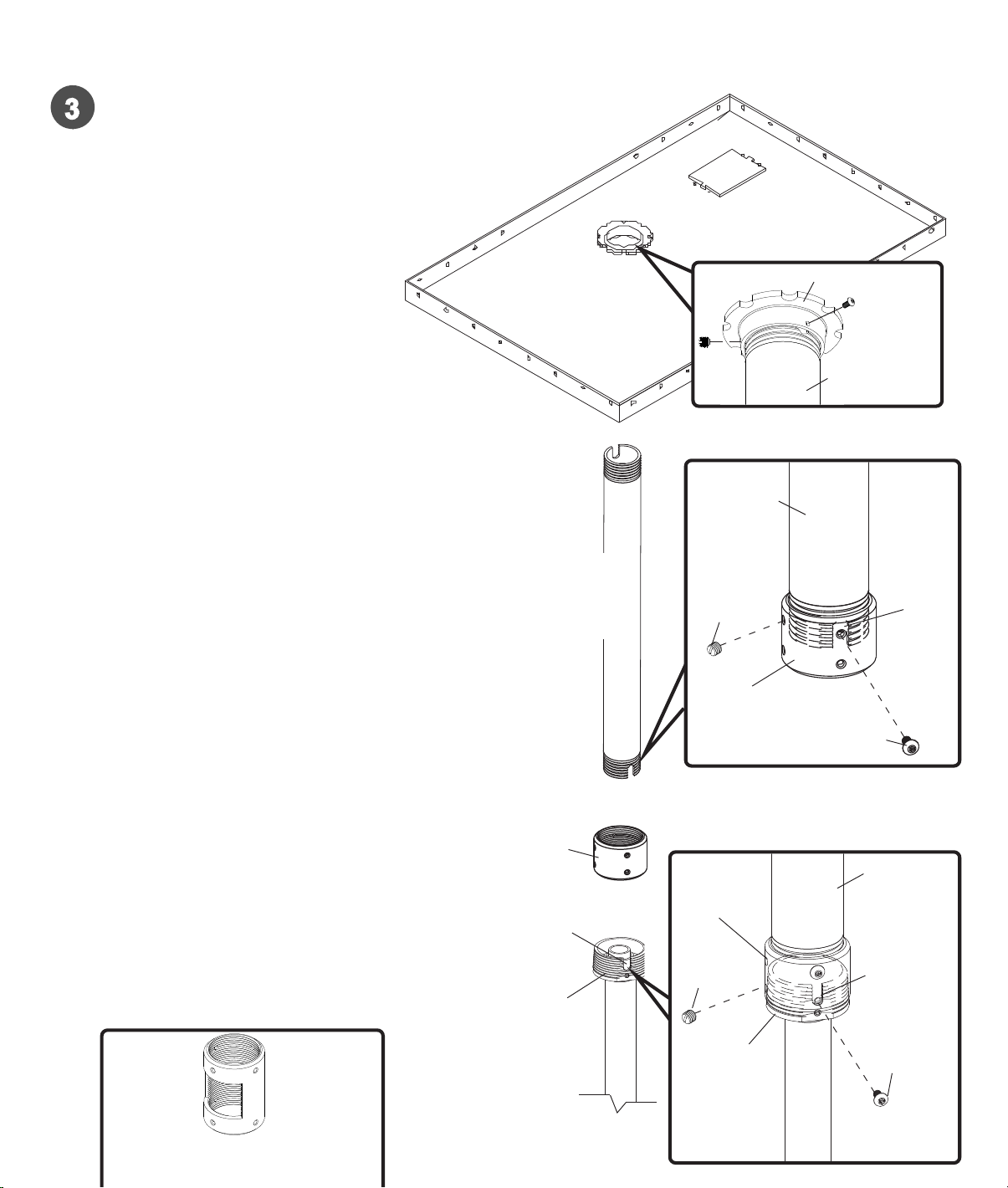 3