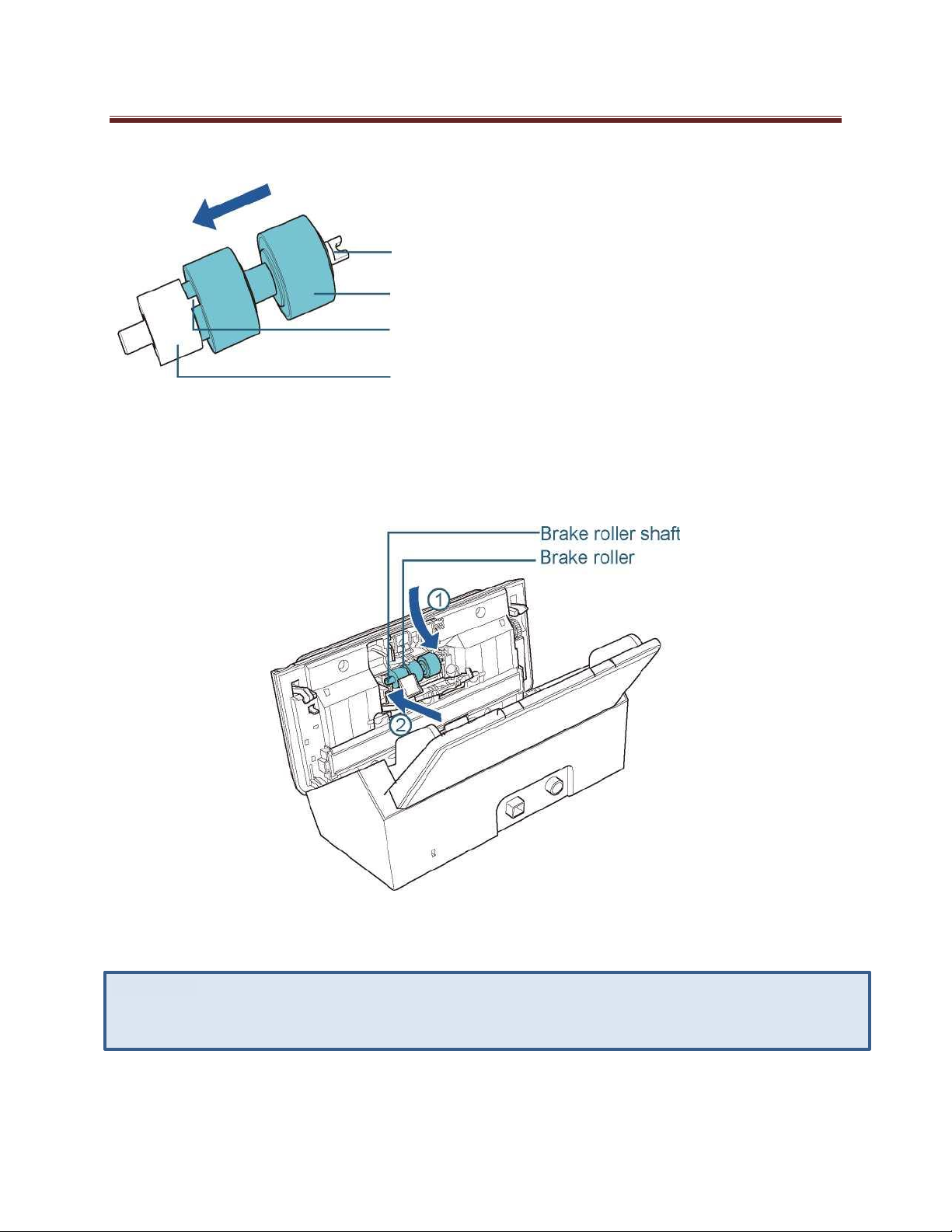 Brake roller shaft
Brake roller
1
2