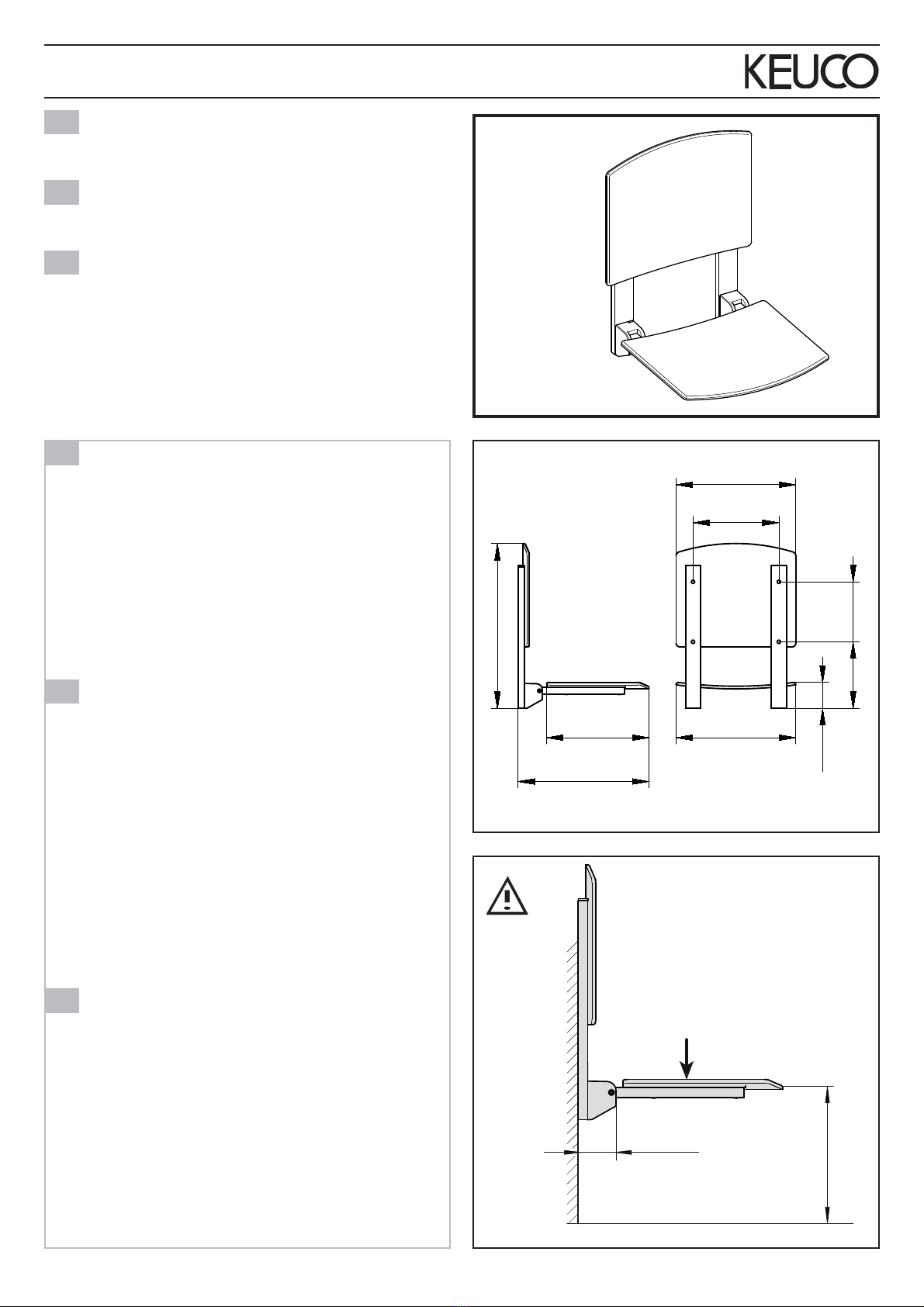 KEUCO