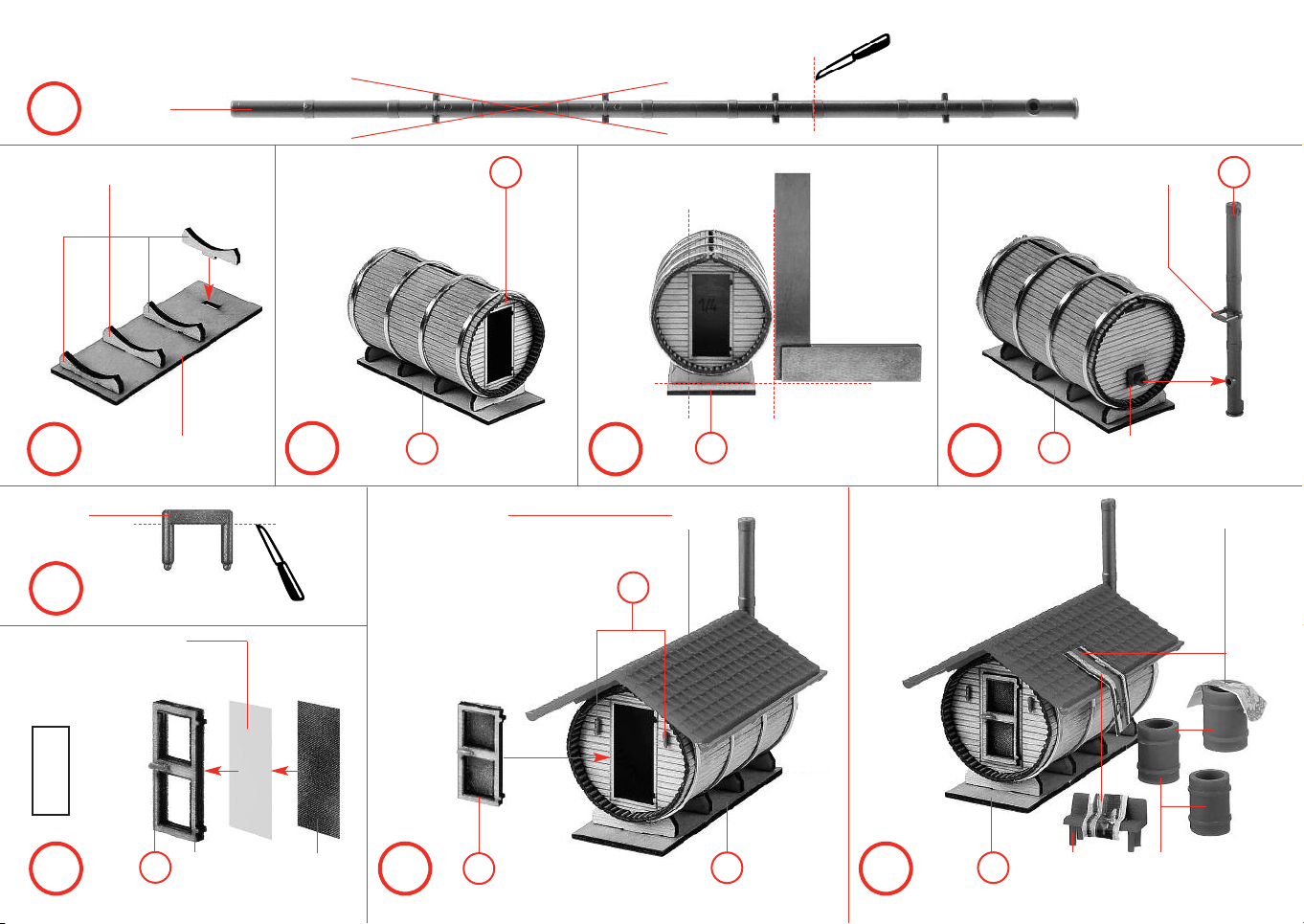 1/4