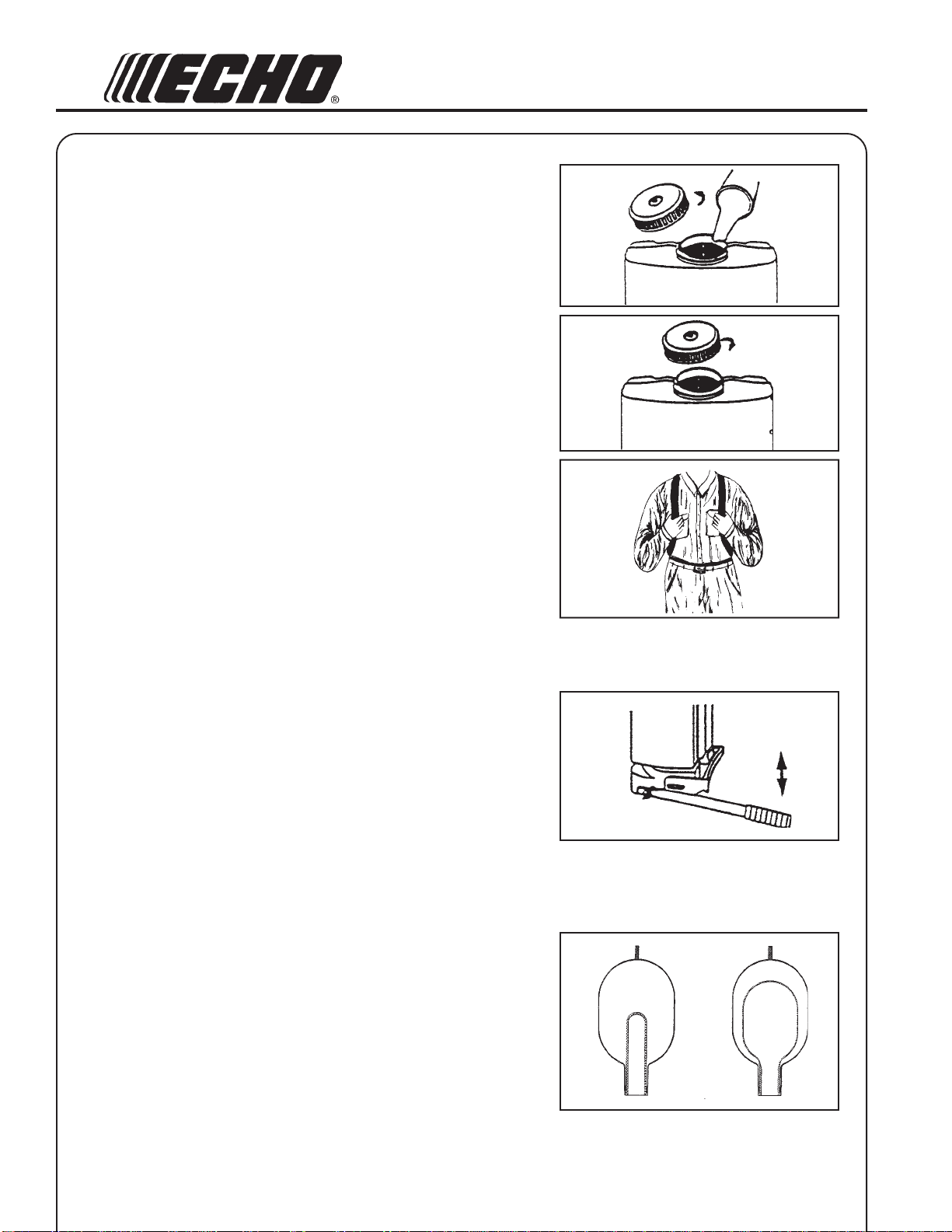 ECHO®