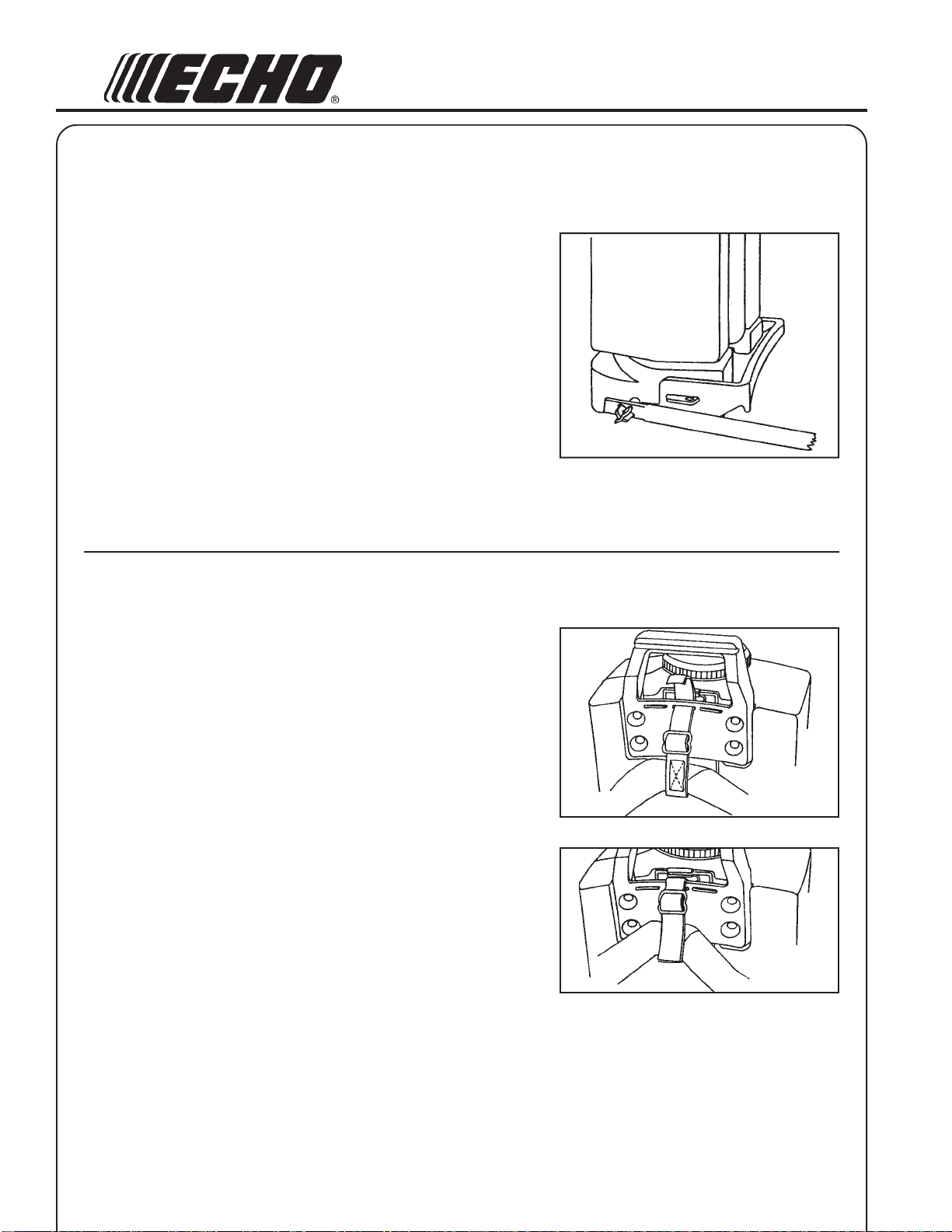 ECHO®