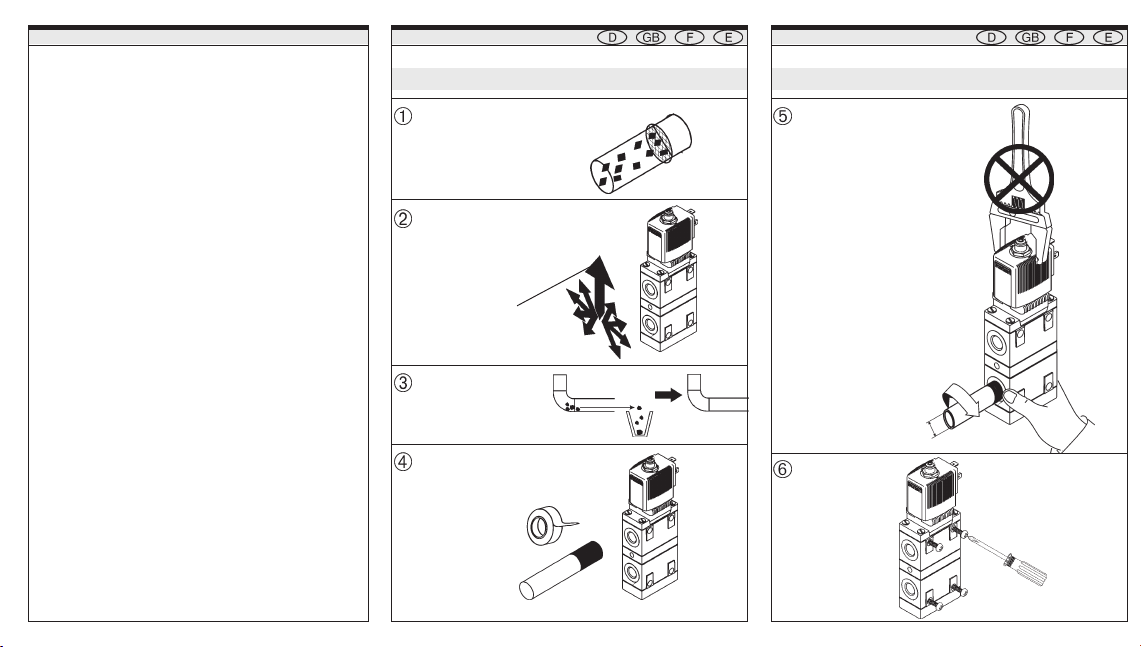 D GB F E

①

②

③

④

D GB F E

⑤

⑥