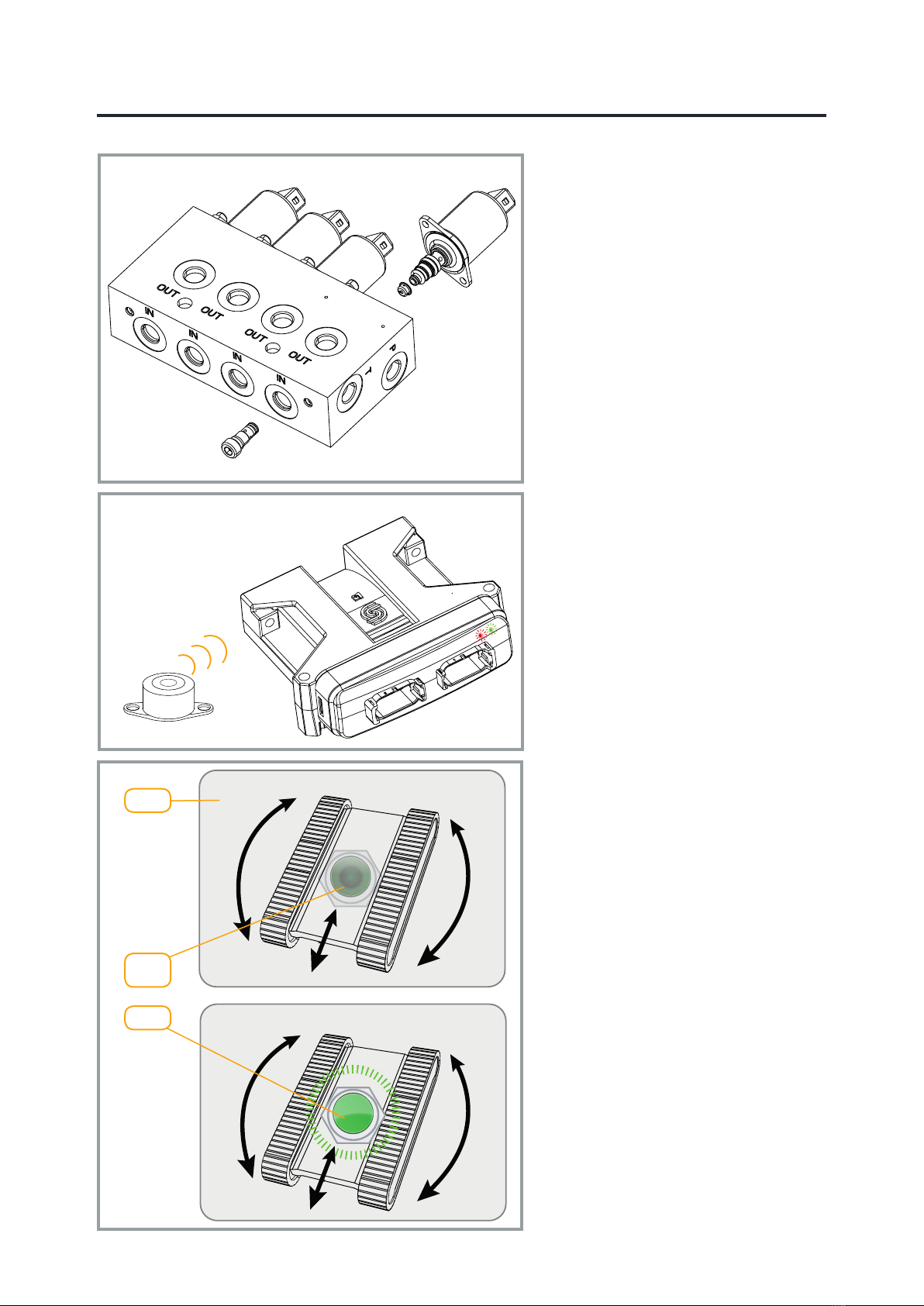 OUT
OUT
OUT
OUT
IN
IN
IN
IN
T
P