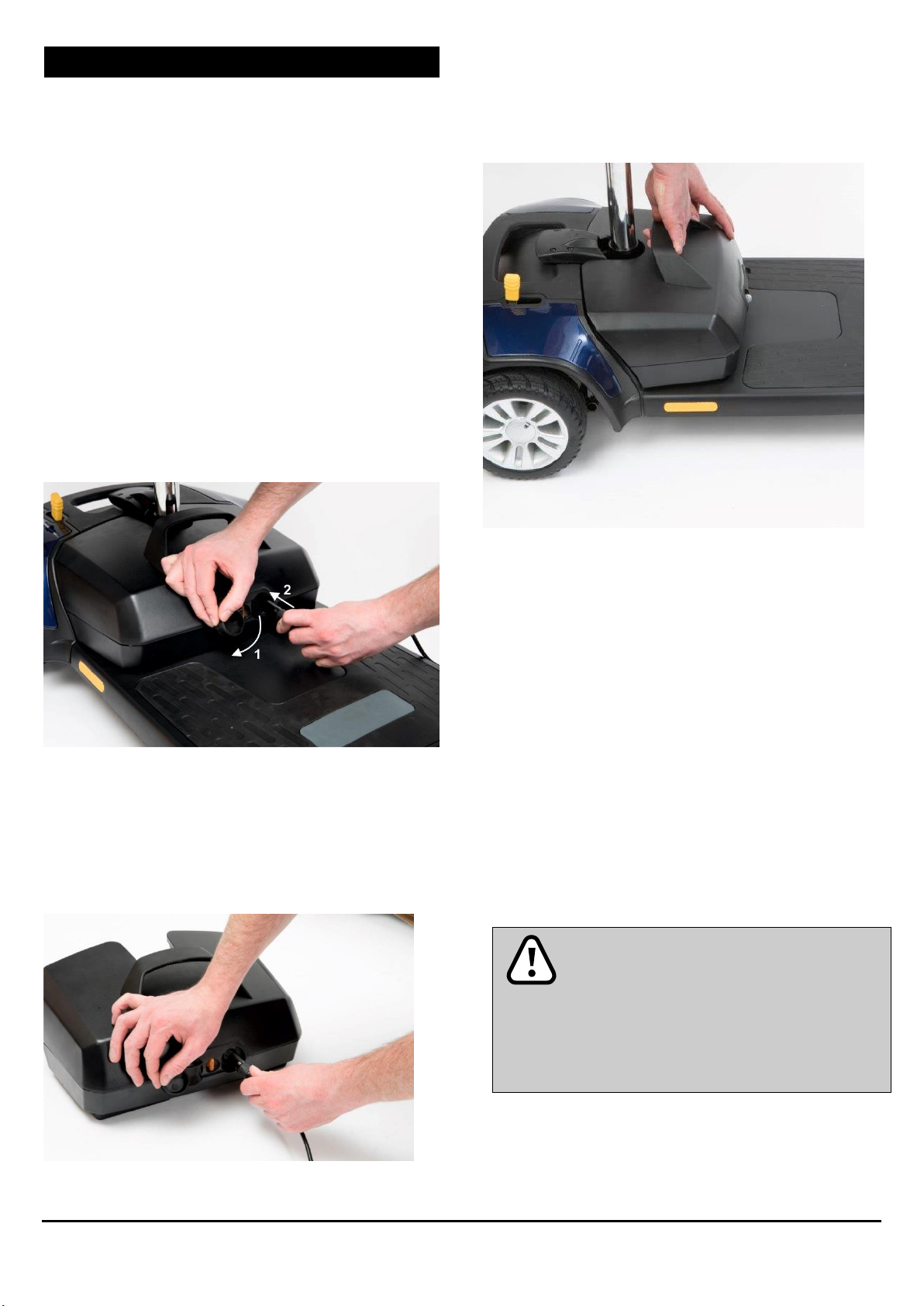 2

1