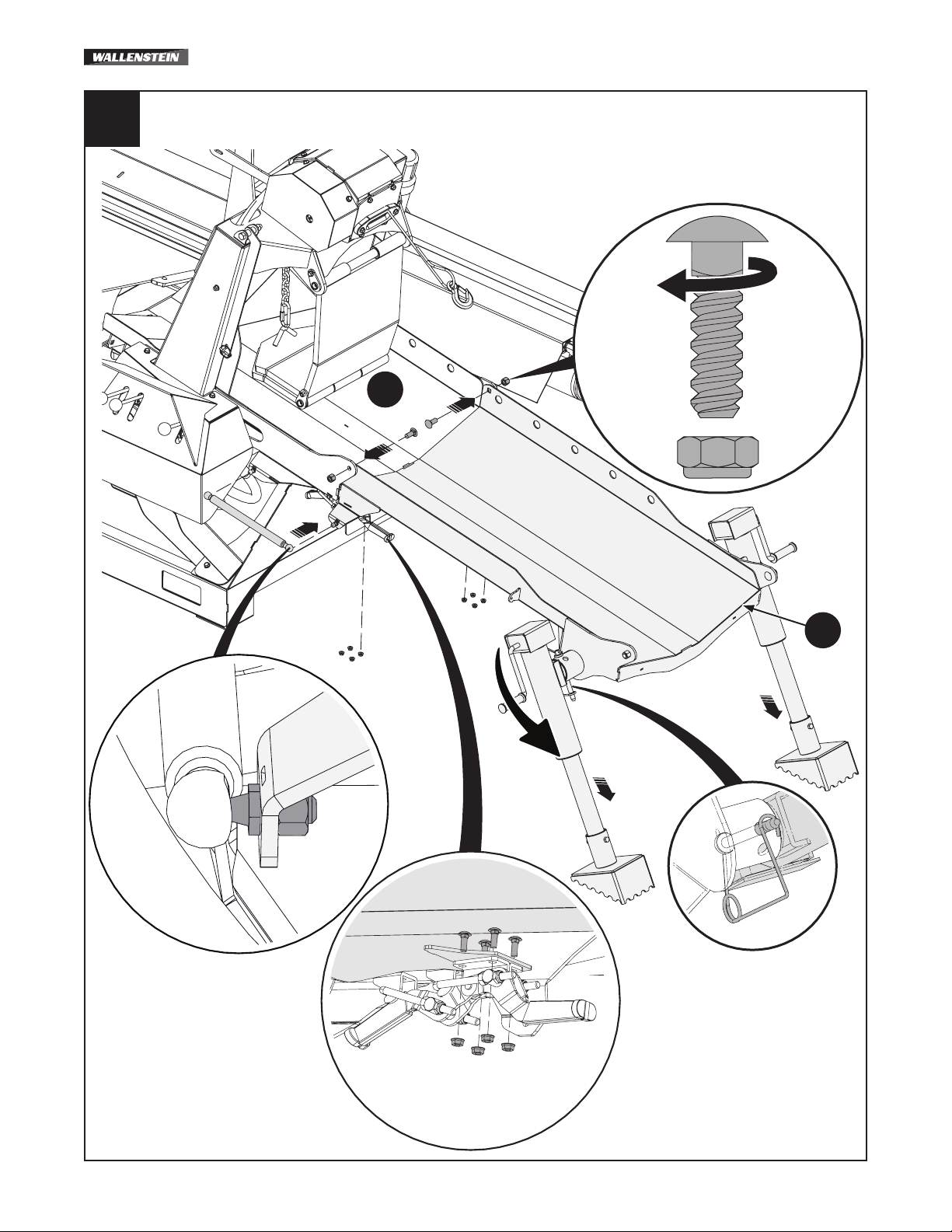 WALLENSTEIN