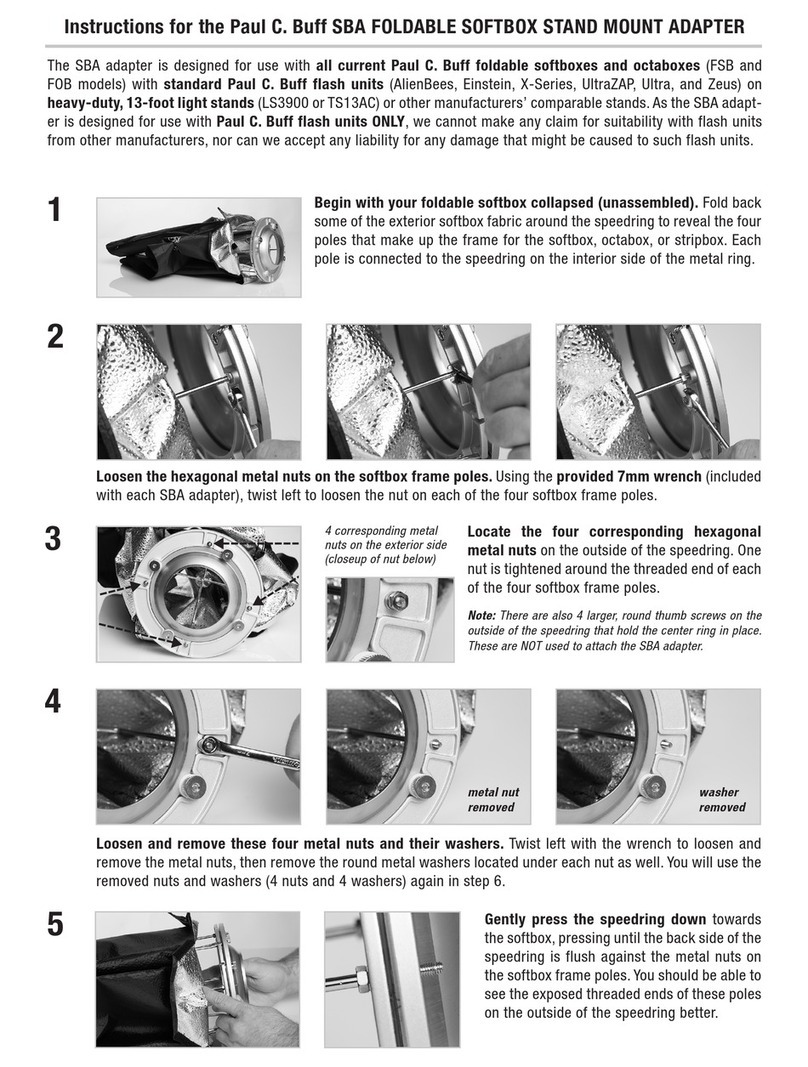 Instructions for the Paul C. Buff SBA FOLDABLE SOFTBOX STAND MOUNT ADAPTER

The SBA adapter is designed for use with all current Paul C. Buff foldable softboxes and octaboxes (FSB and FOB models) with standard Paul C. Buff flash units (AlienBees, Einstein, X-Series, UltraZAP, Ultra, and Zeus) on heavy-duty, 13-foot light stands (LS3900 or TS13AC) or other manufacturers' comparable stands. As the SBA adapter is designed for use with Paul C. Buff flash units ONLY, we cannot make any claim for suitability with flash units from other manufacturers, nor can we accept any liability for any damage that might be caused to such flash units.

1

Begin with your foldable softbox collapsed (unassembled). Fold back some of the exterior softbox fabric around the speedring to reveal the four poles that make up the frame for the softbox, octabox, or stripbox. Each pole is connected to the speedring on the interior side of the metal ring.

2

Loosen the hexagonal metal nuts on the softbox frame poles. Using the provided 7mm wrench (included with each SBA adapter), twist left to loosen the nut on each of the four softbox frame poles.

3

4 corresponding metal nuts on the exterior side (closeup of nut below)

Locate the four corresponding hexagonal metal nuts on the outside of the speedring. One nut is tightened around the threaded end of each of the four softbox frame poles.

Note: There are also 4 larger, round thumb screws on the outside of the speedring that hold the center ring in place. These are NOT used to attach the SBA adapter.

4

metal nut removed

washer removed

Loosen and remove these four metal nuts and their washers. Twist left with the wrench to loosen and remove the metal nuts, then remove the round metal washers located under each nut as well. You will use the removed nuts and washers (4 nuts and 4 washers) again in step 6.

5

Gently press the speedring down towards the softbox, pressing until the back side of the speedring is flush against the metal nuts on the softbox frame poles. You should be able to see the exposed threaded ends of these poles on the outside of the speedring better.