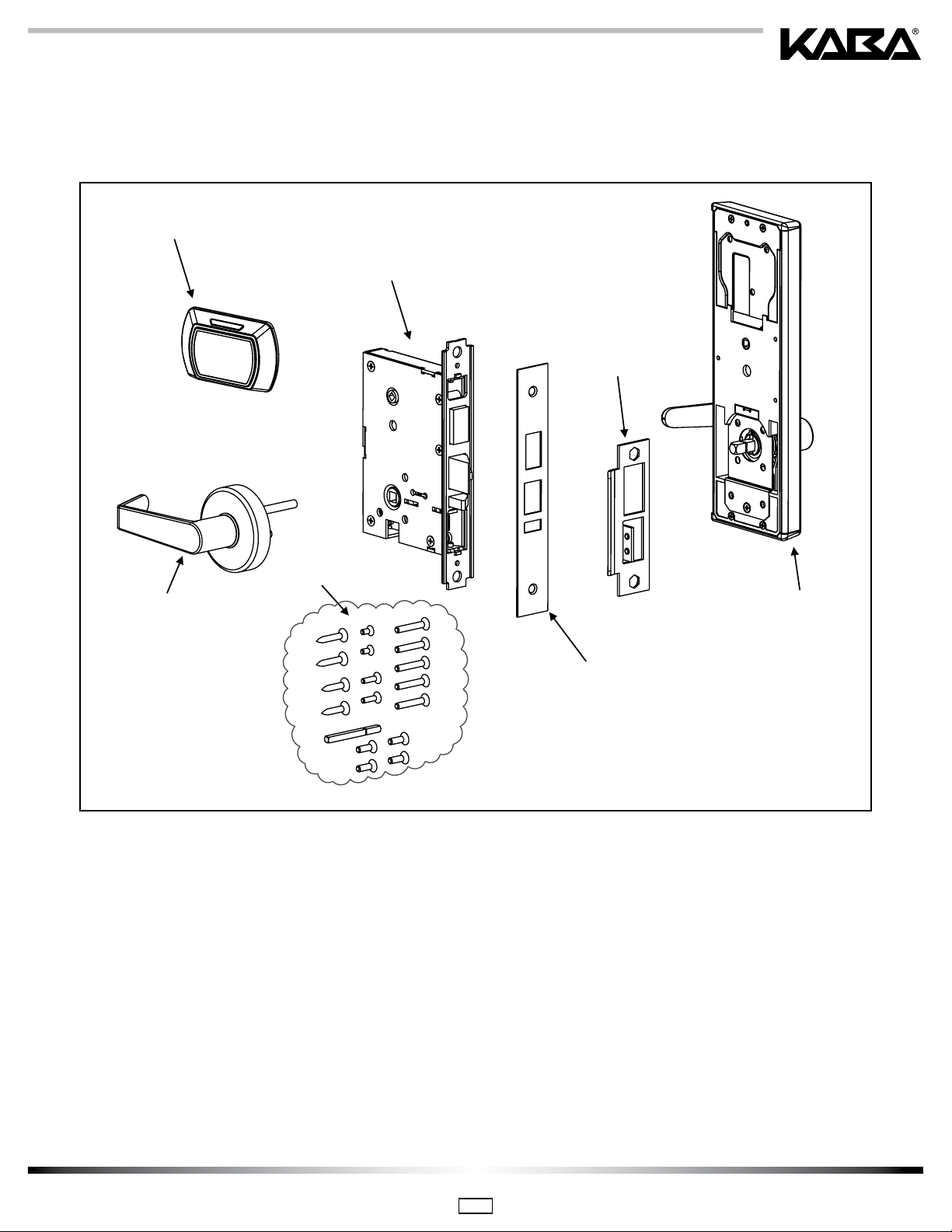 KABA®