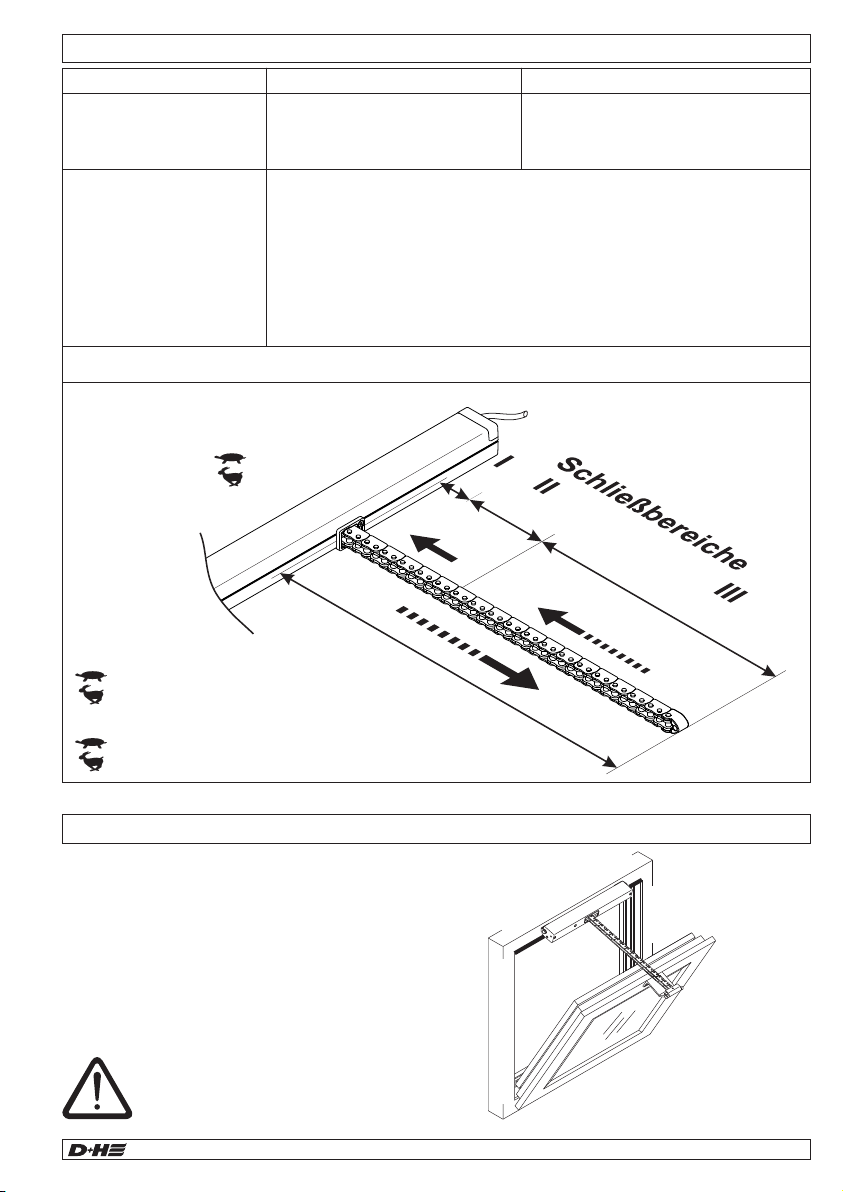 I
II
Schließbereiche
III

D+H