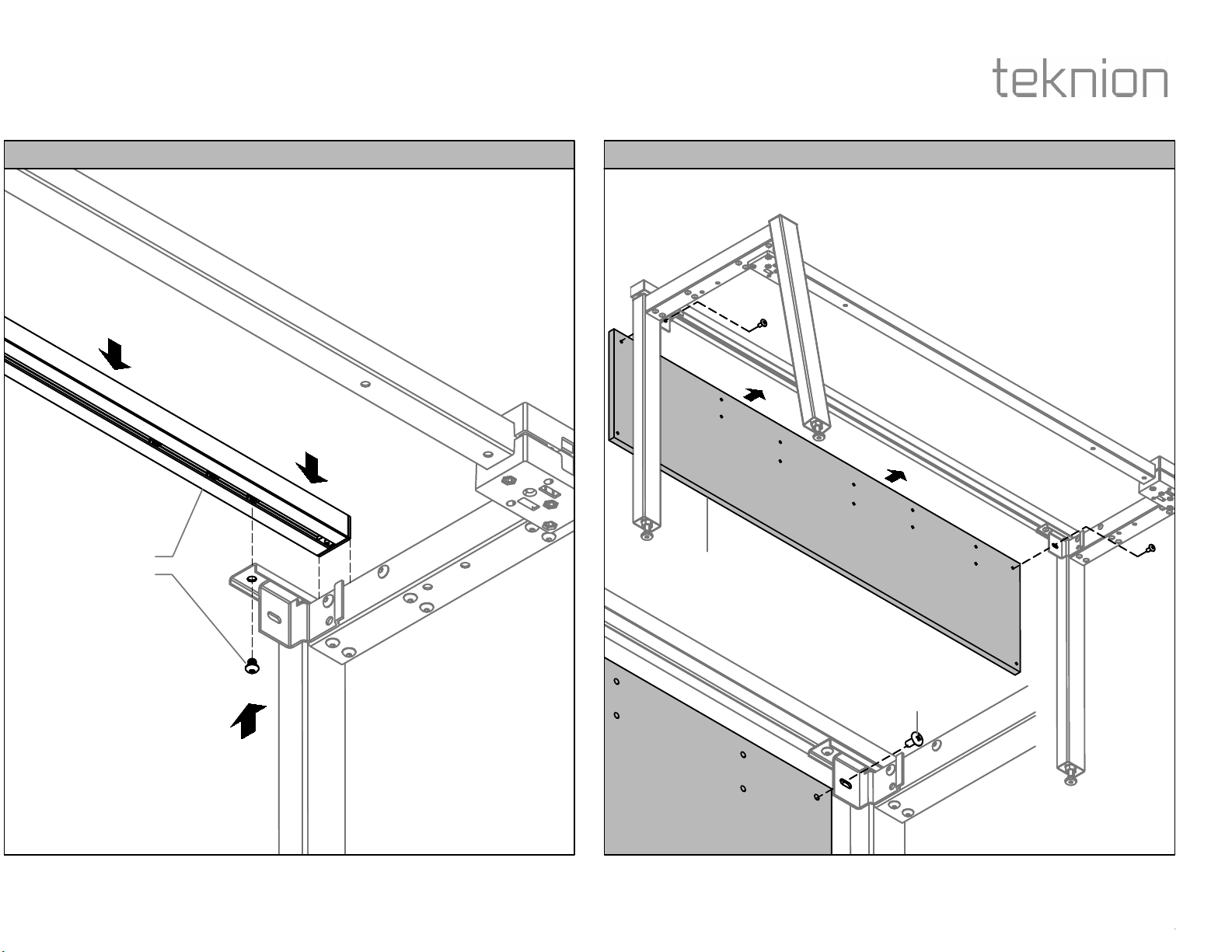 teknion