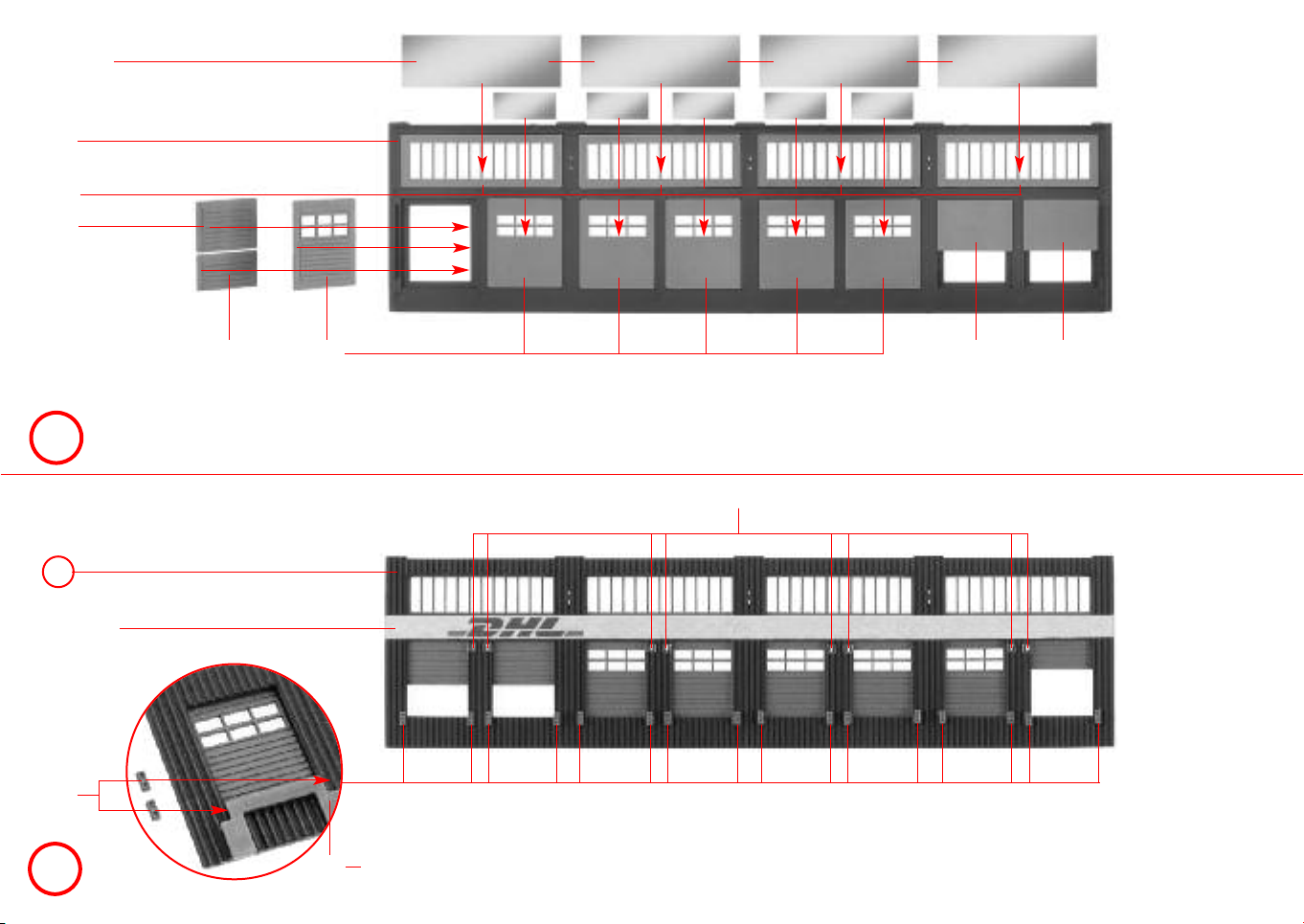 DHL