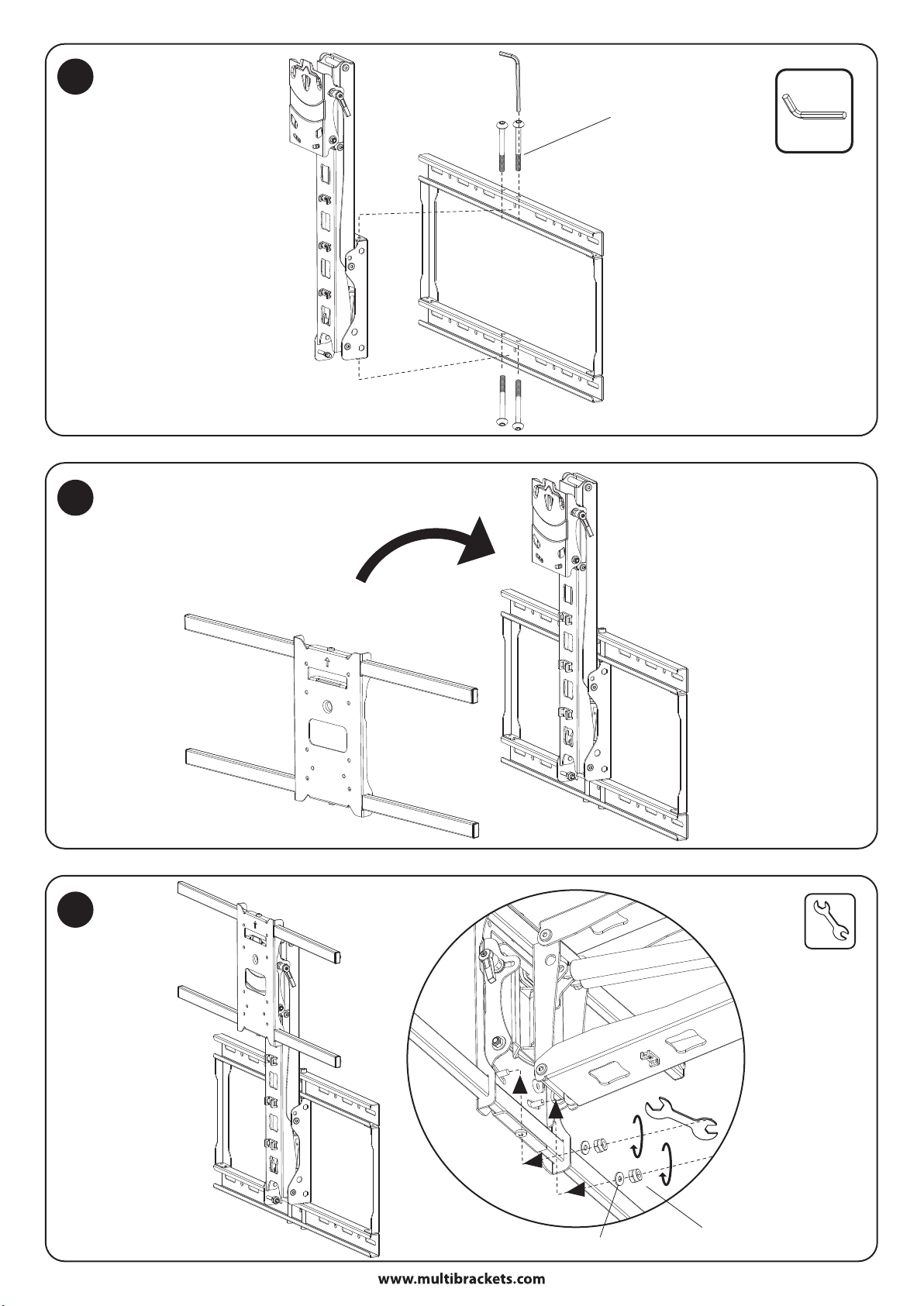 www.multibrackets.com