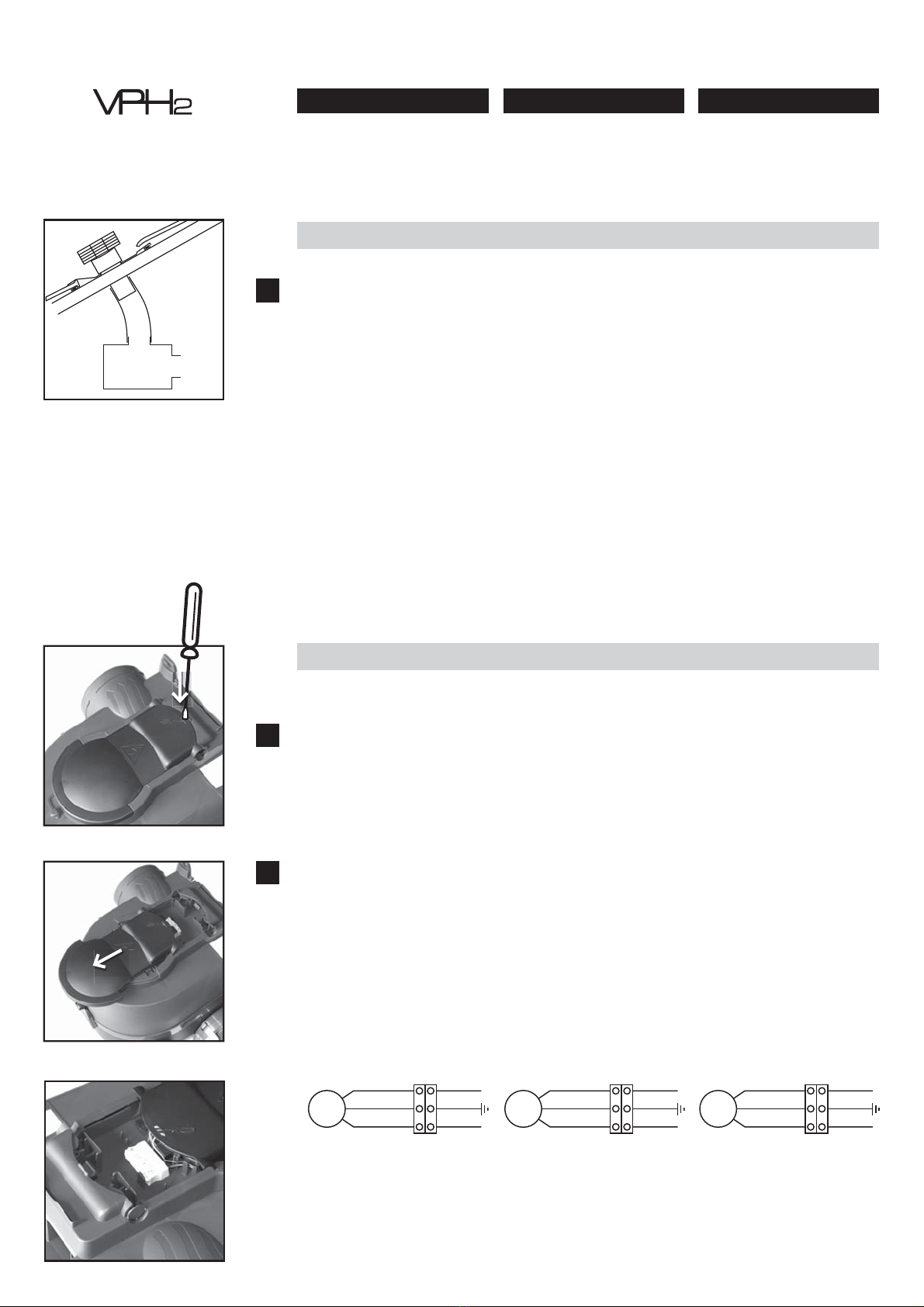 VPH2