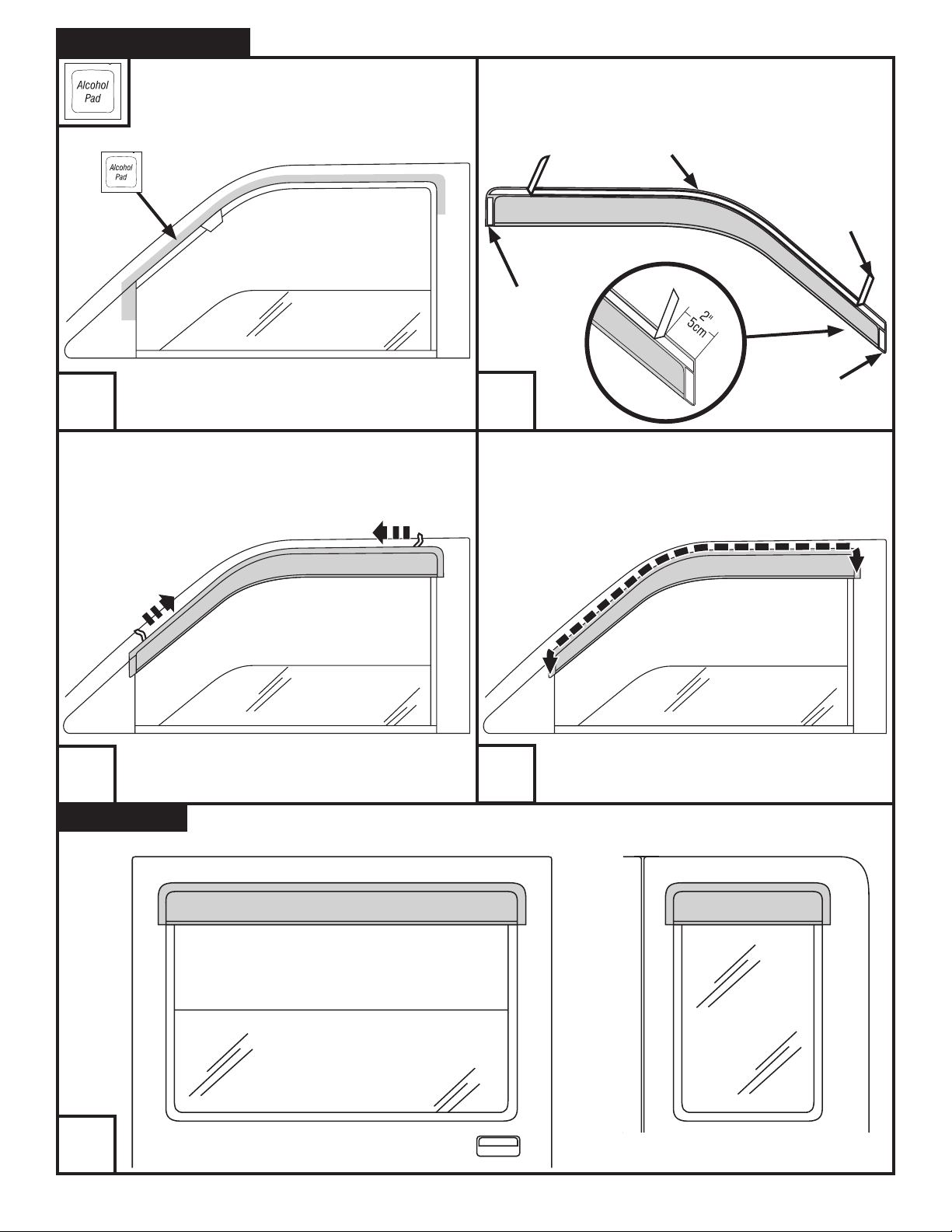 Alcohol
Pad

Alcohol
Pad

2"
5cm