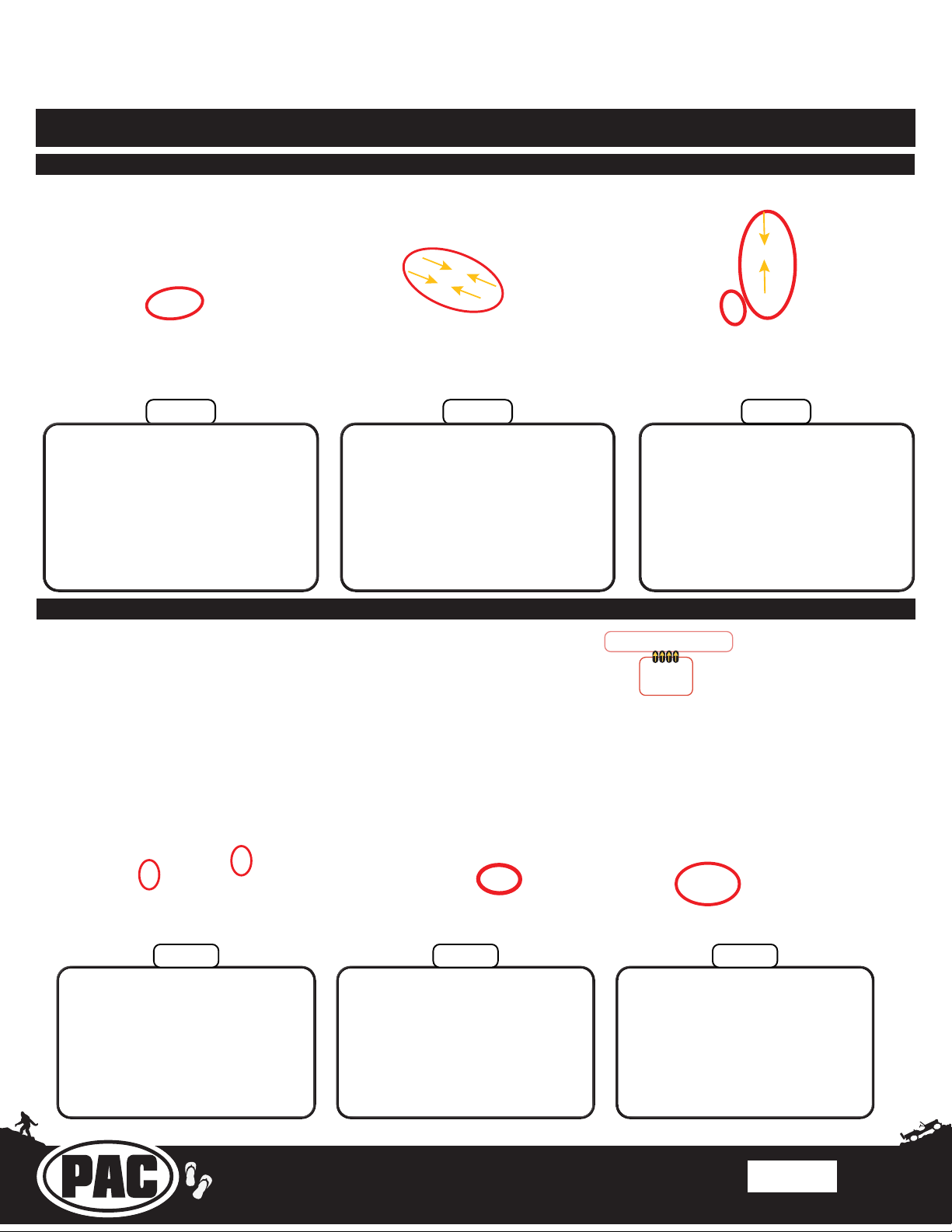 PAC