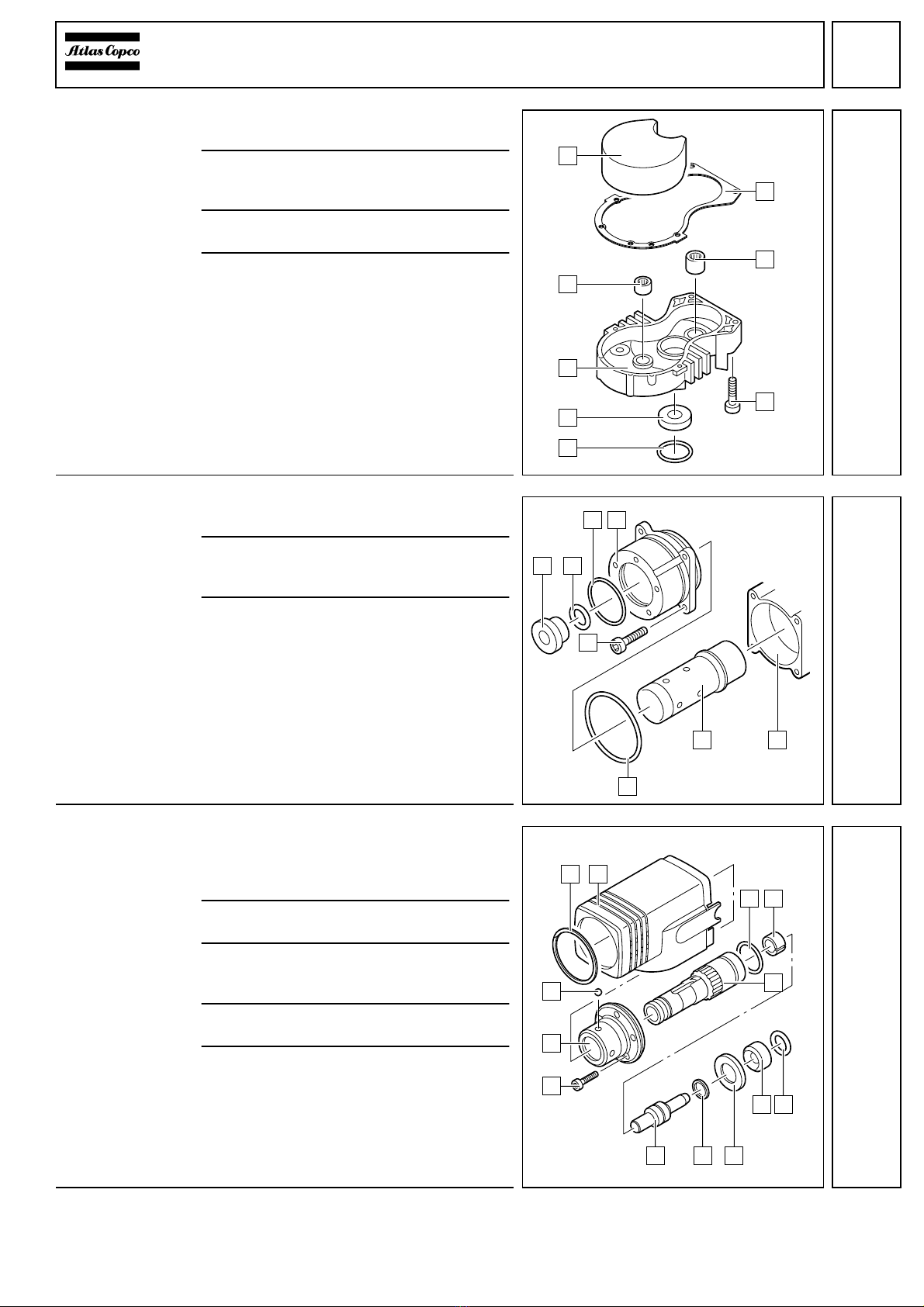 Atlas Copco