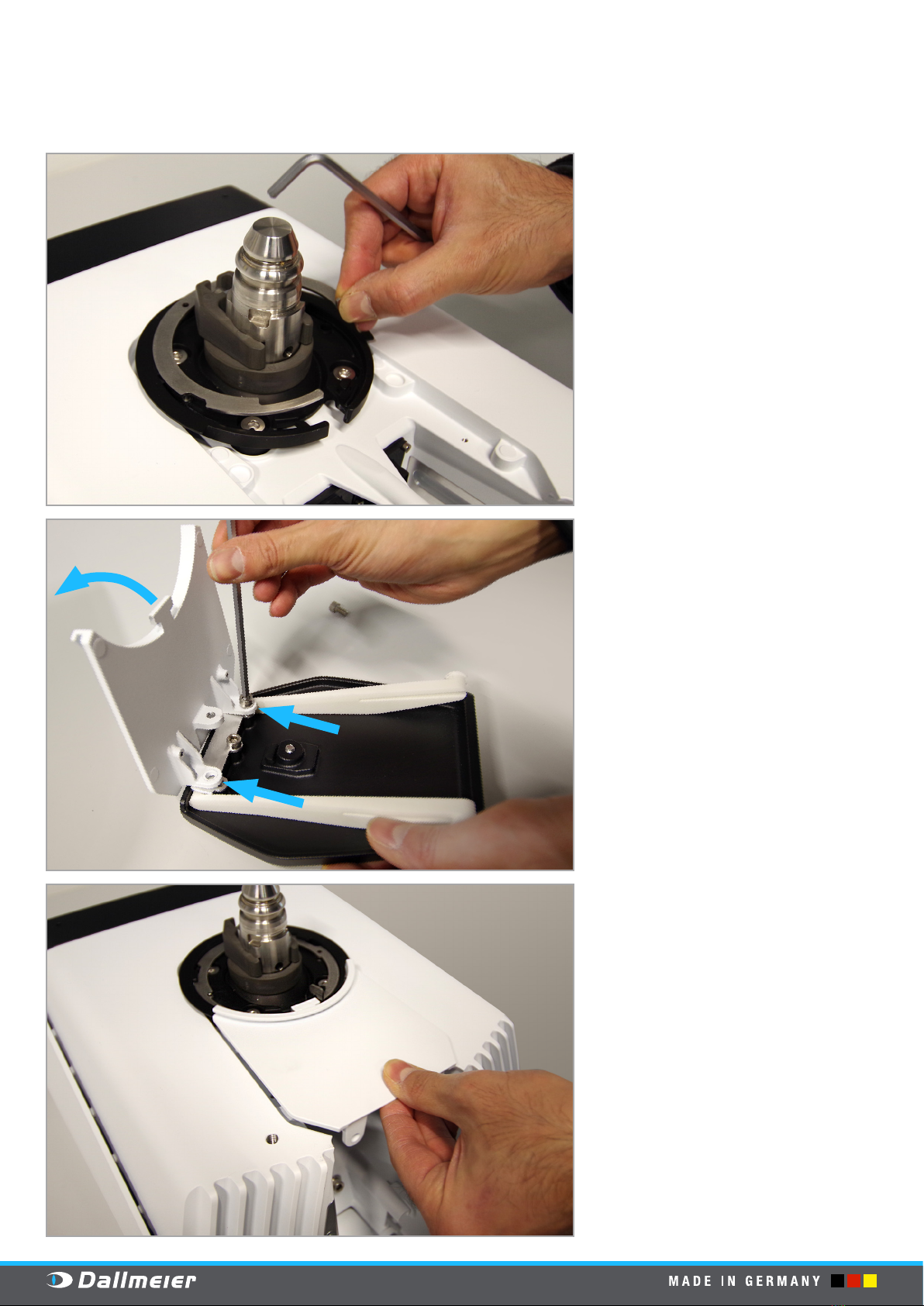 Dallmeier

MADE IN GERMANY