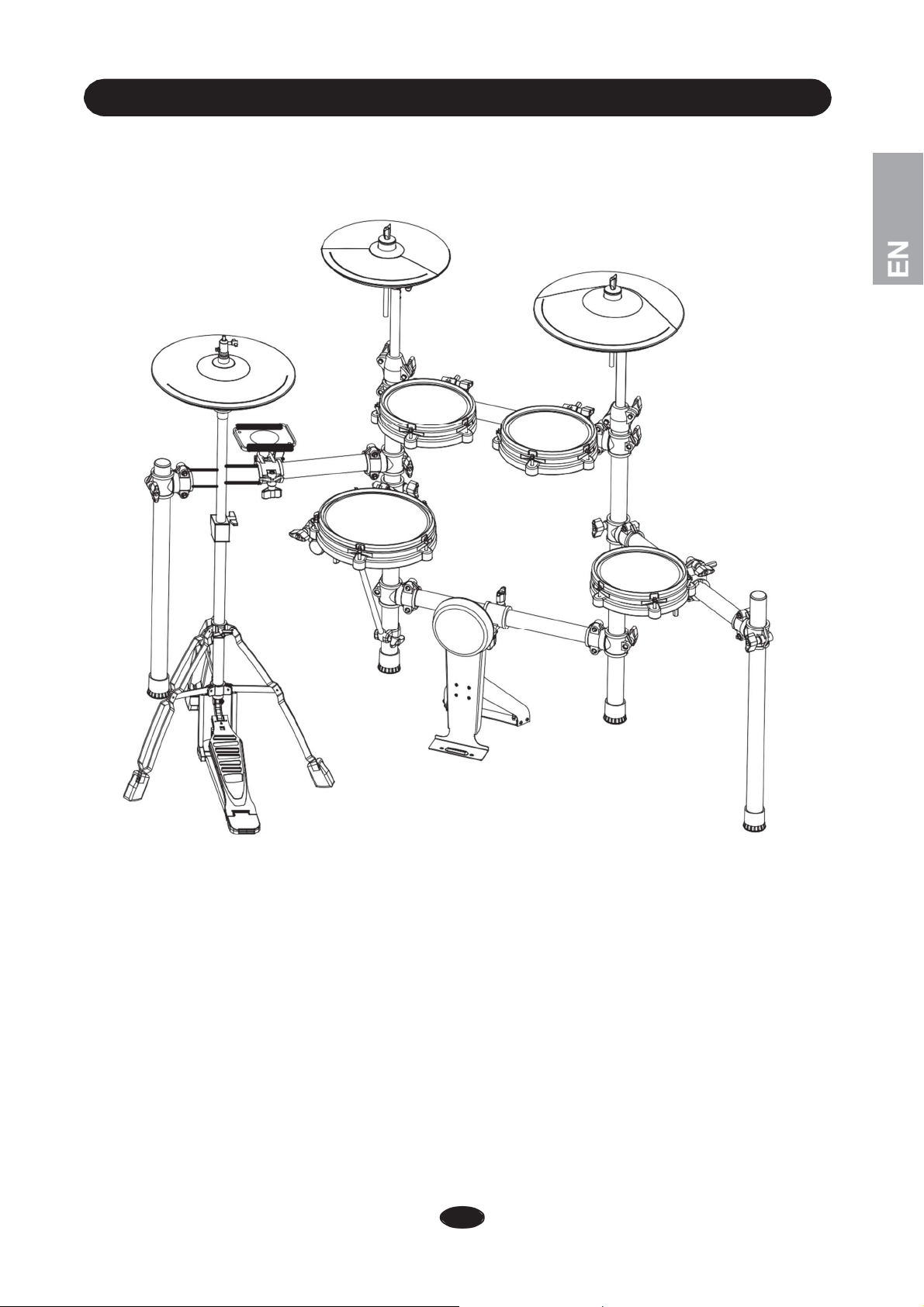 EN