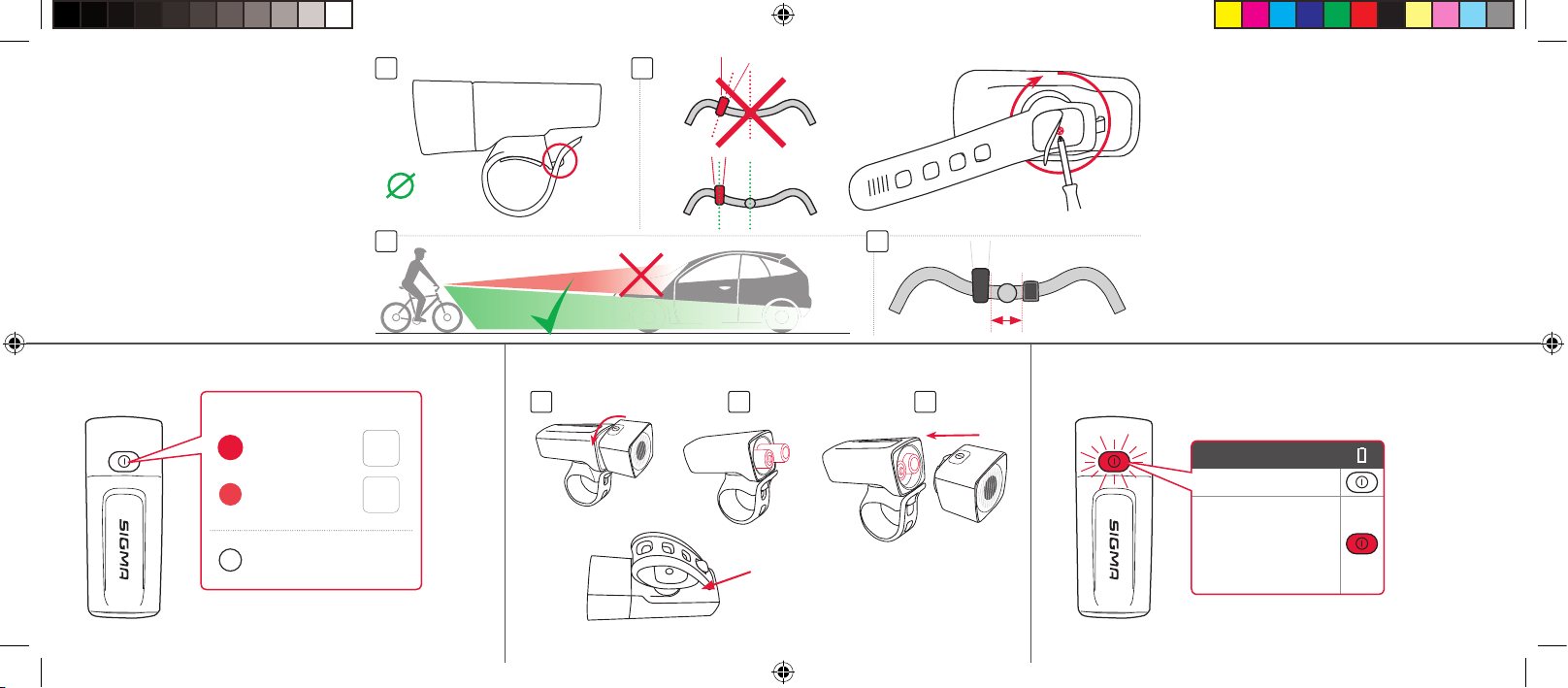 SIGMA

SIGMA