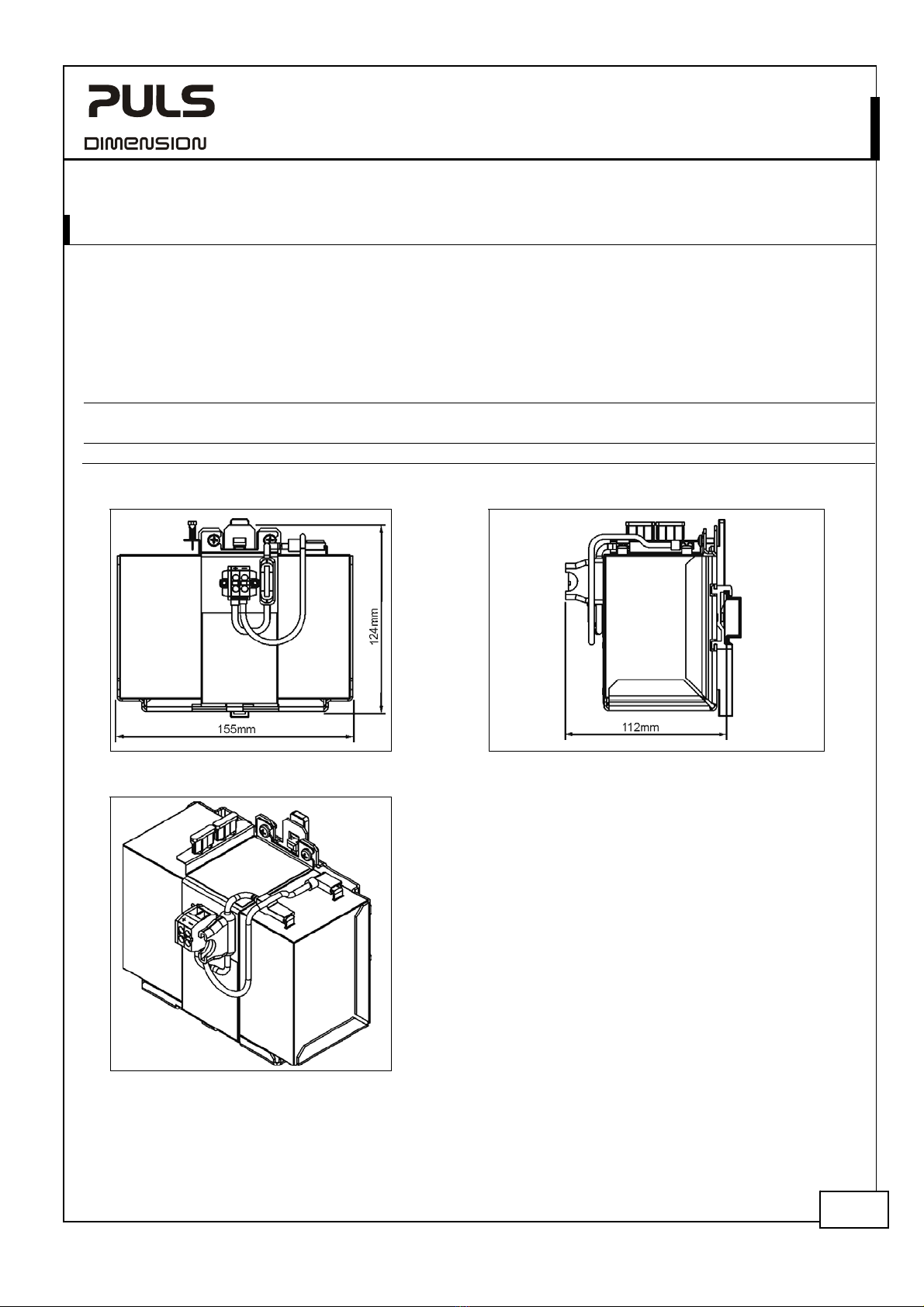 PULS
DIMENSION

124mm
155mm

112mm