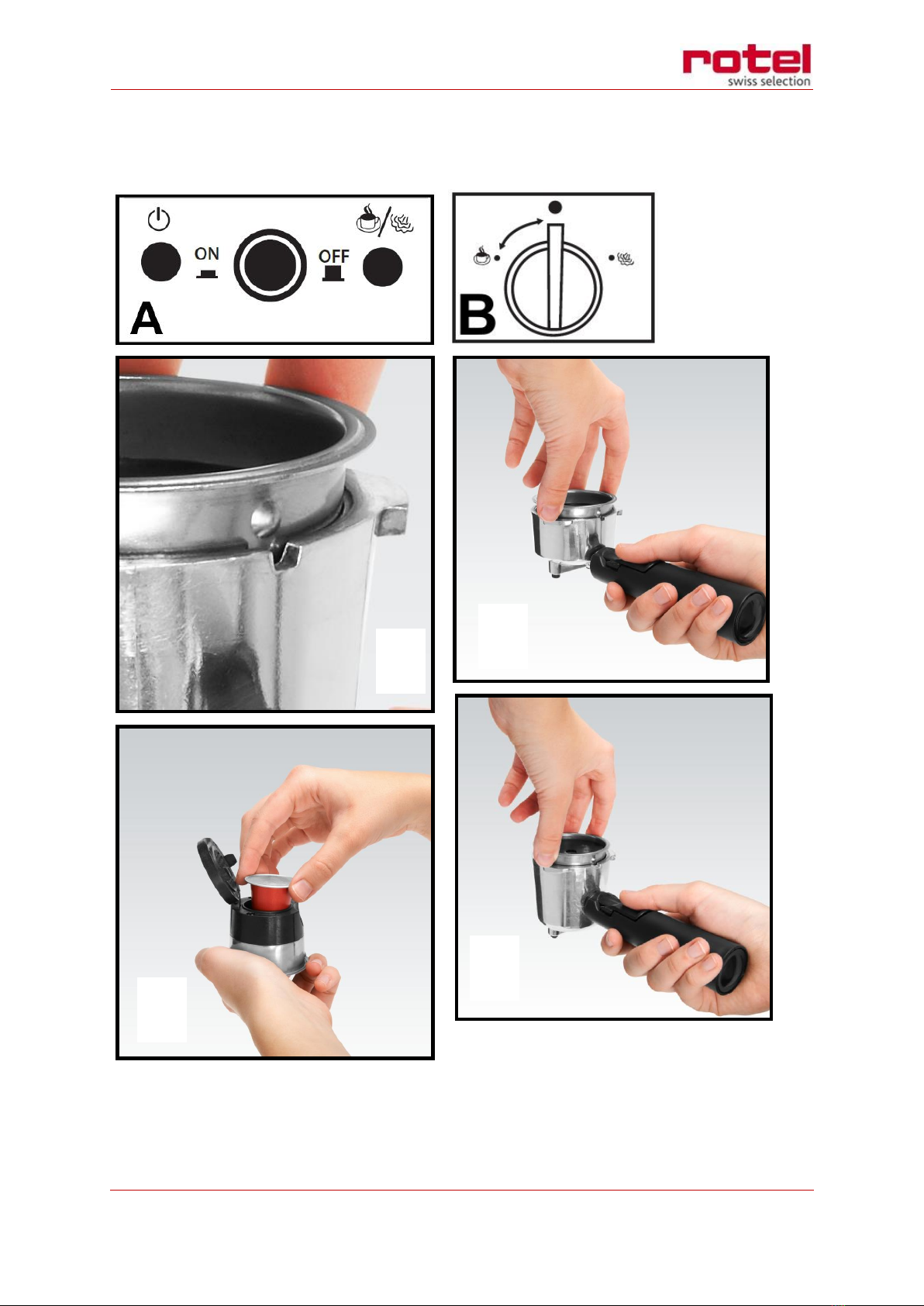 rotel
swiss selection

ON
OFF
A

B