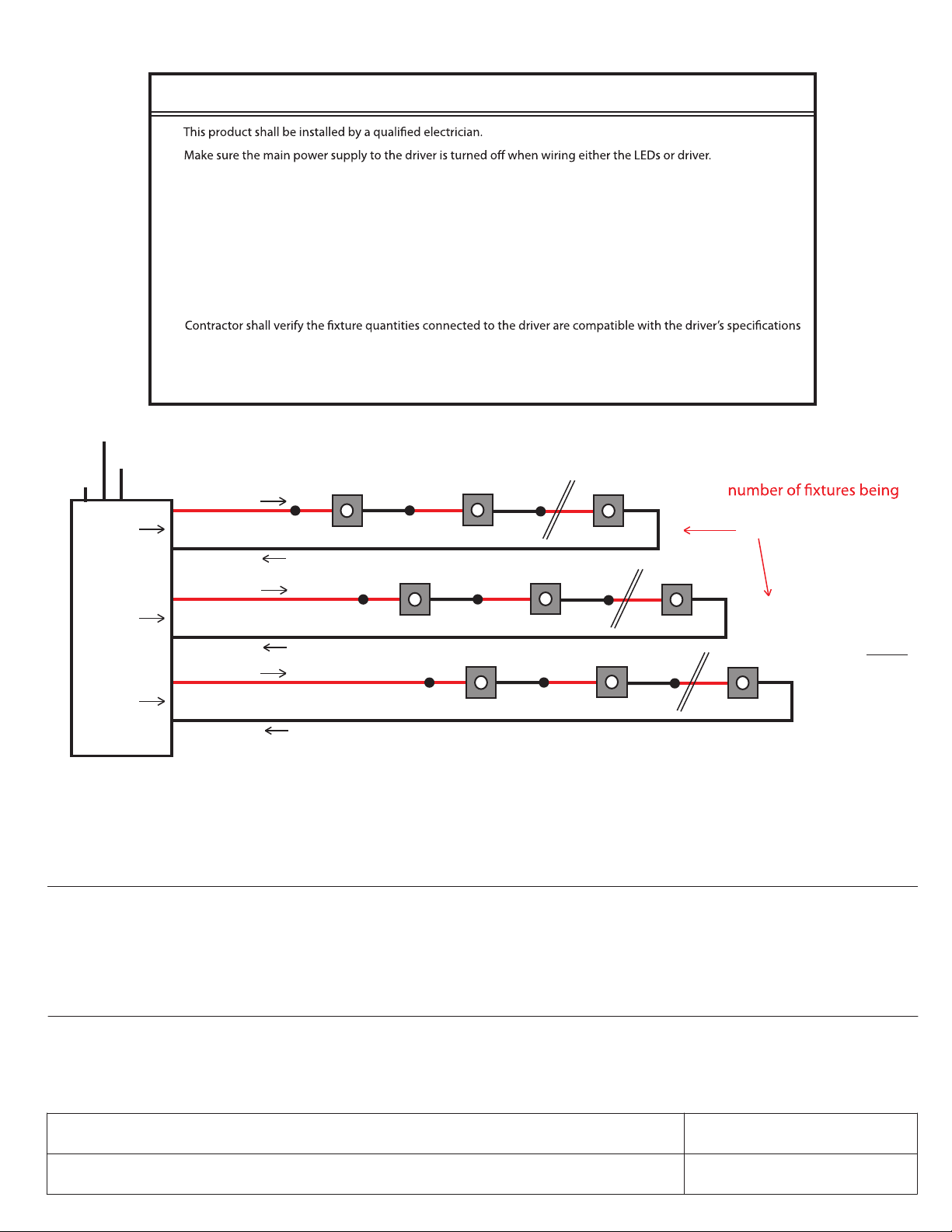 This product shall be installed by a qualified electrician.

Make sure the main power supply to the driver is turned off when wiring either the LEDs or driver.

Contractor shall verify the fixture quantities connected to the driver are compatible with the driver's specifications

number of fixtures being