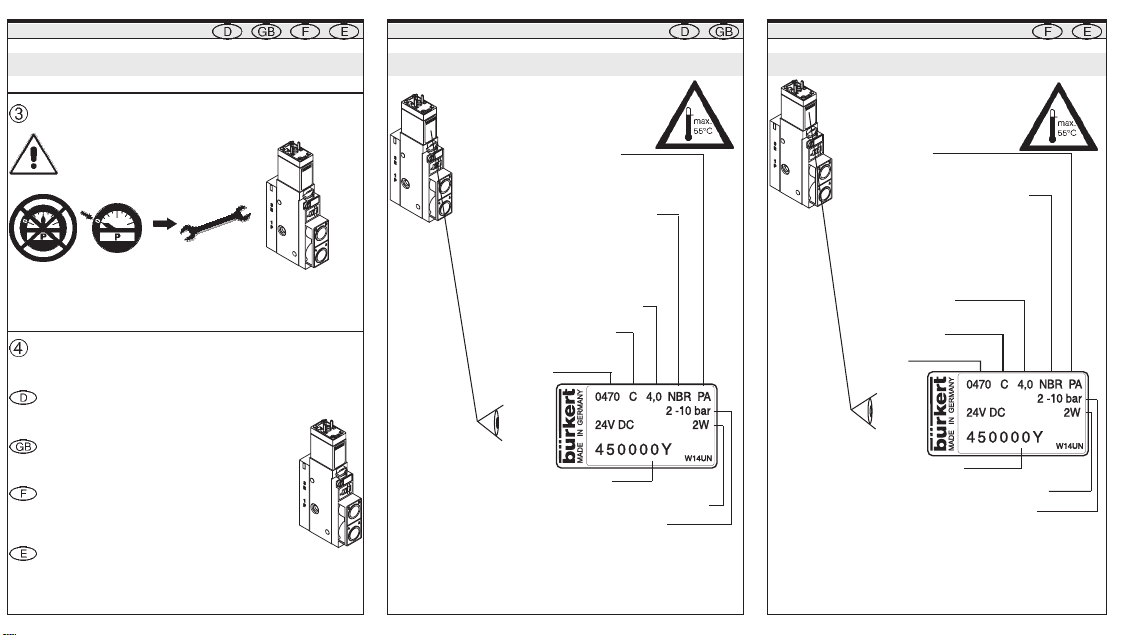 D GB F E

3

P

4

D

GB

F

E

D GB

max. 55°C

bürkert MADE IN GERMANY

0470 C 4,0 NBR PA
2 -10 bar
24V DC 2W
450000Y W14UN

F E

max. 55°C

bürkert MADE IN GERMANY

0470 C 4,0 NBR PA
2 -10 bar
24V DC 2W
450000Y W14UN