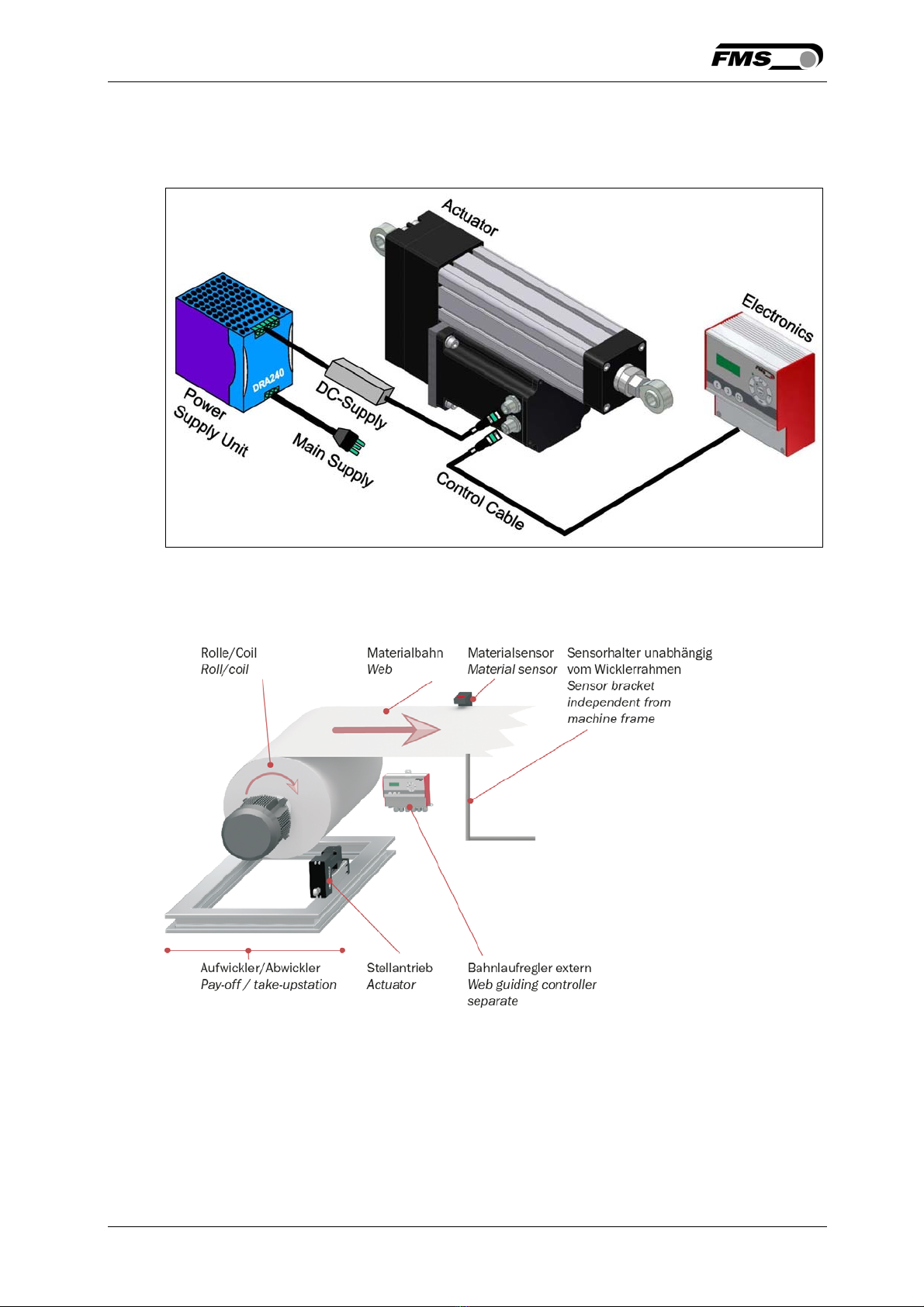 FMS

Actuator

Electronics

DRA240

Power Supply Unit

DC-Supply

Main Supply

Control Cable

Rolle/Coil
Roll/coil

Materialbahn
Web

Materialsensor
Material sensor

Sensorhalter unabhängig vom Wicklerrahmen
Sensor bracket independent from machine frame

Aufwickler/Abwickler
Pay-off / take-upstation

Stellantrieb
Actuator

Bahnlaufregler extern
Web guiding controller separate