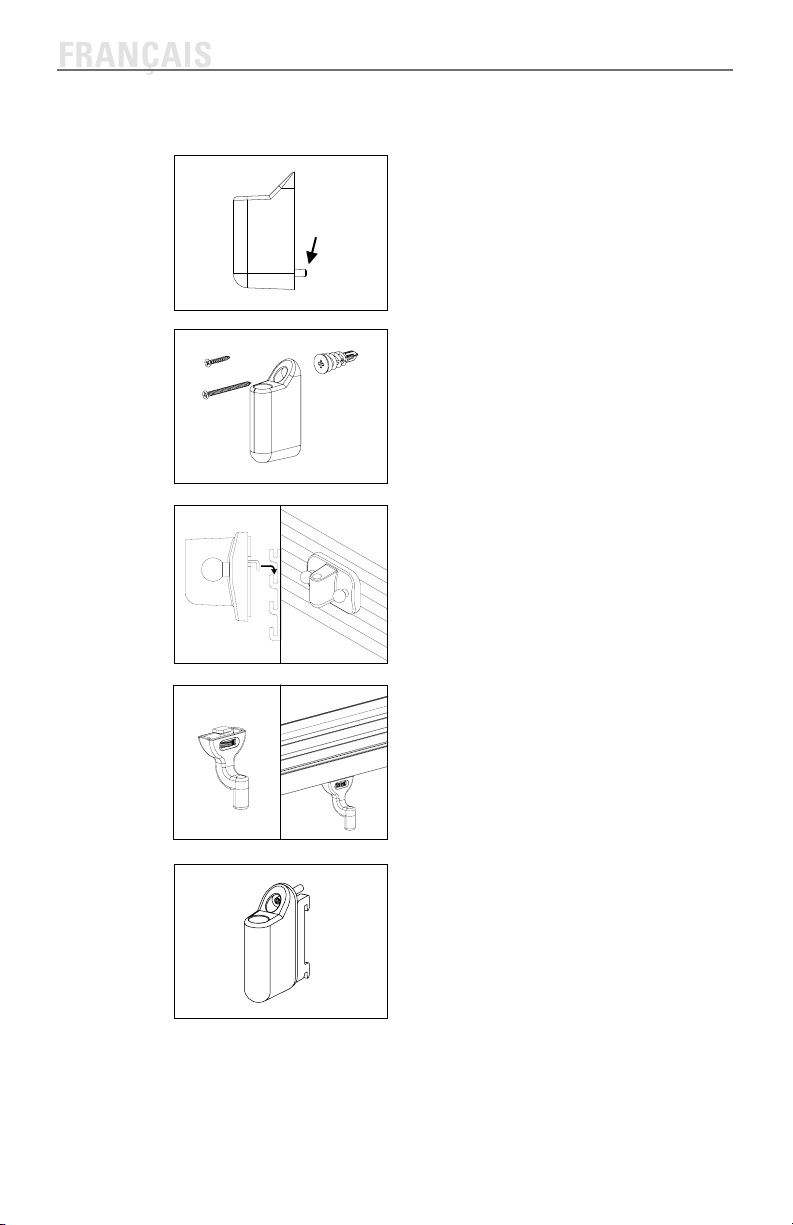 FRANÇAIS