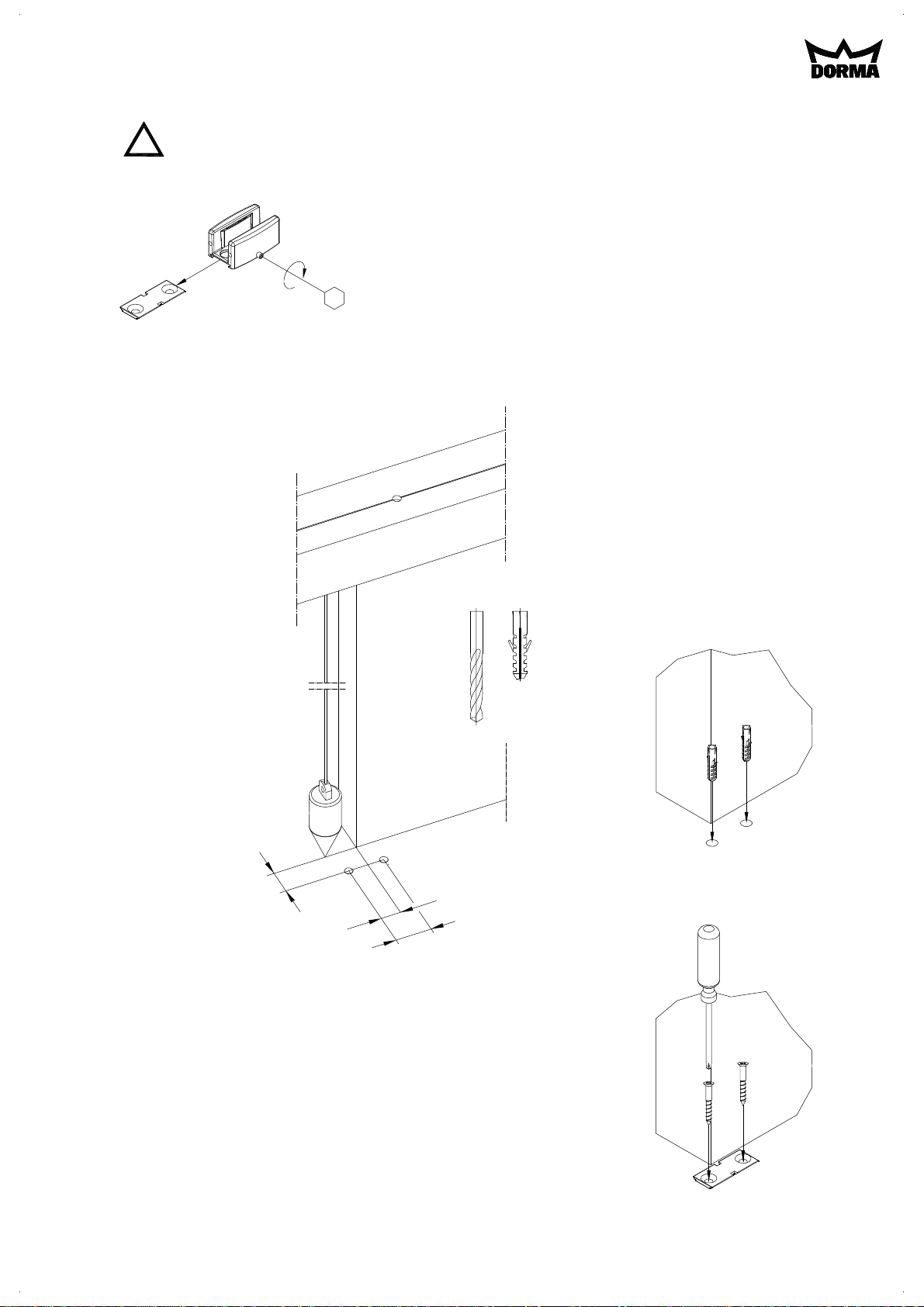 DORMA