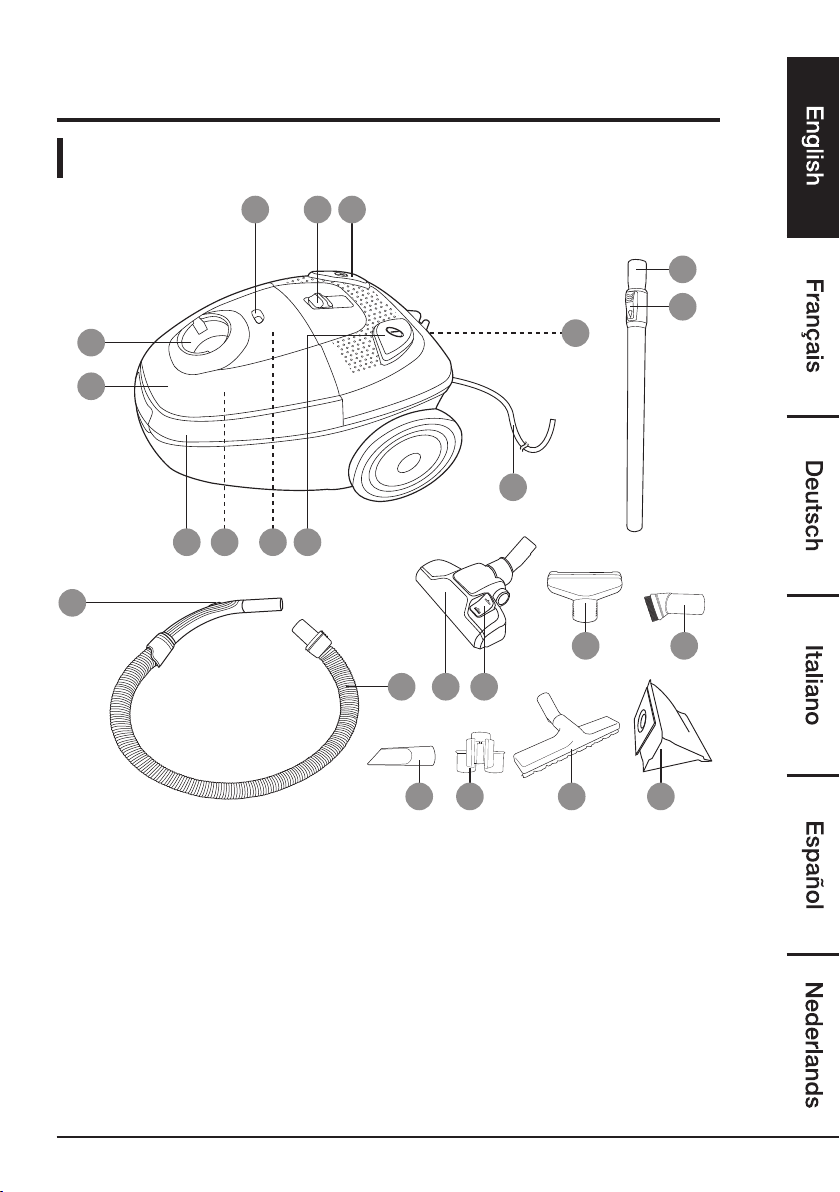 English

Français

Deutsch

Italiano

Español

Nederlands