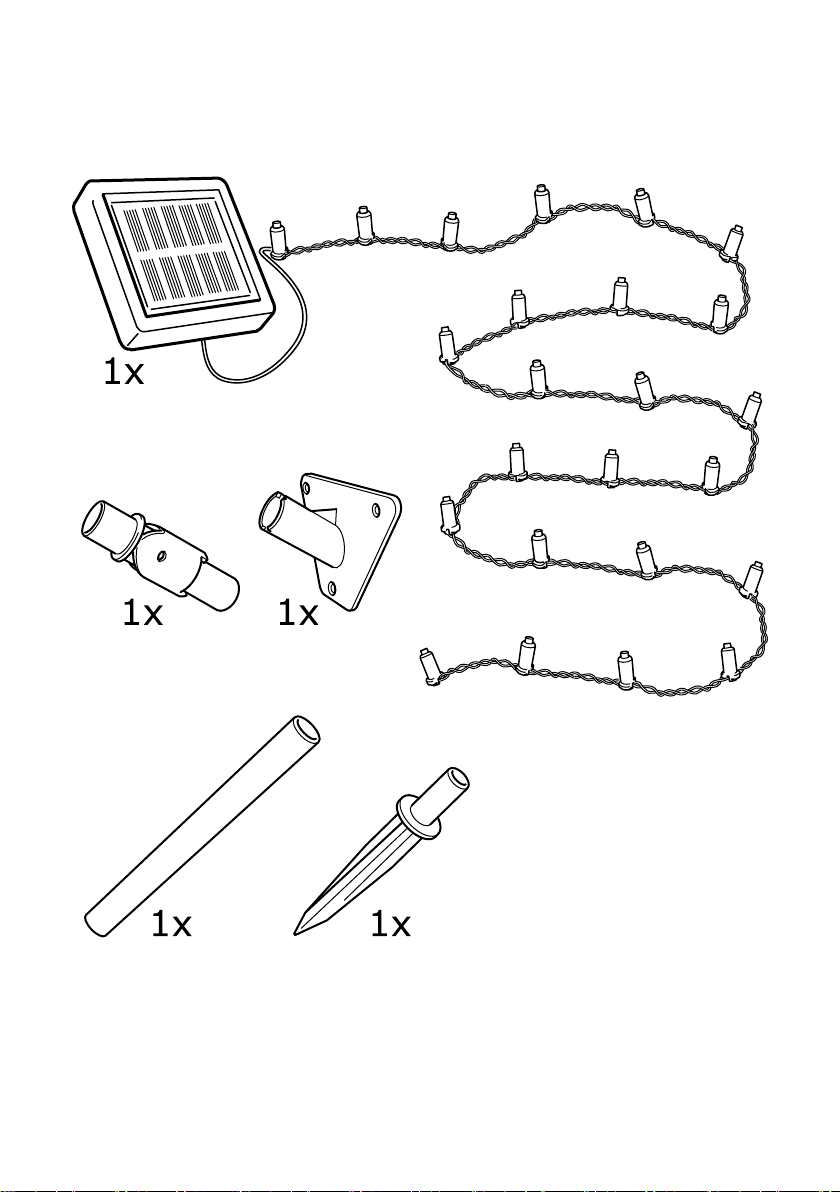 1x

1x 1x

1x 1x